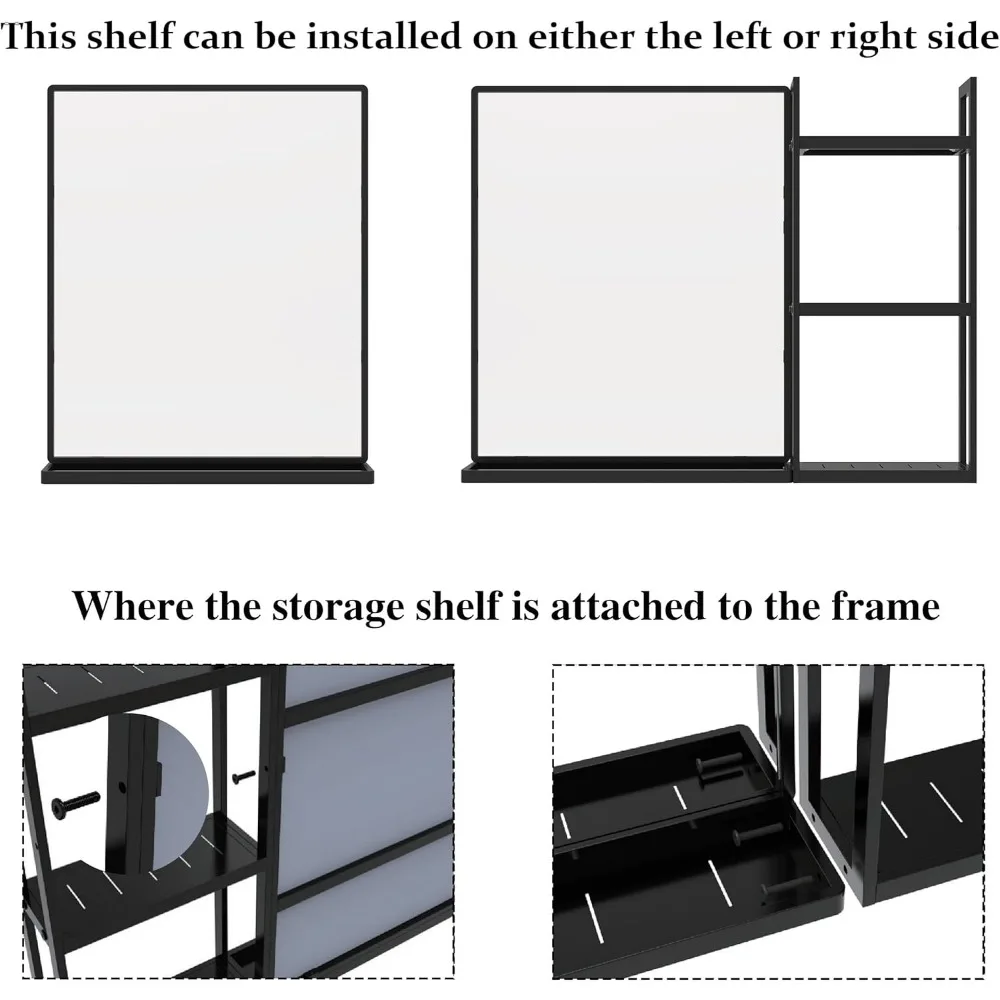 This shelf can be installed on either the left or right side

Where the storage shelf is attached to the frame