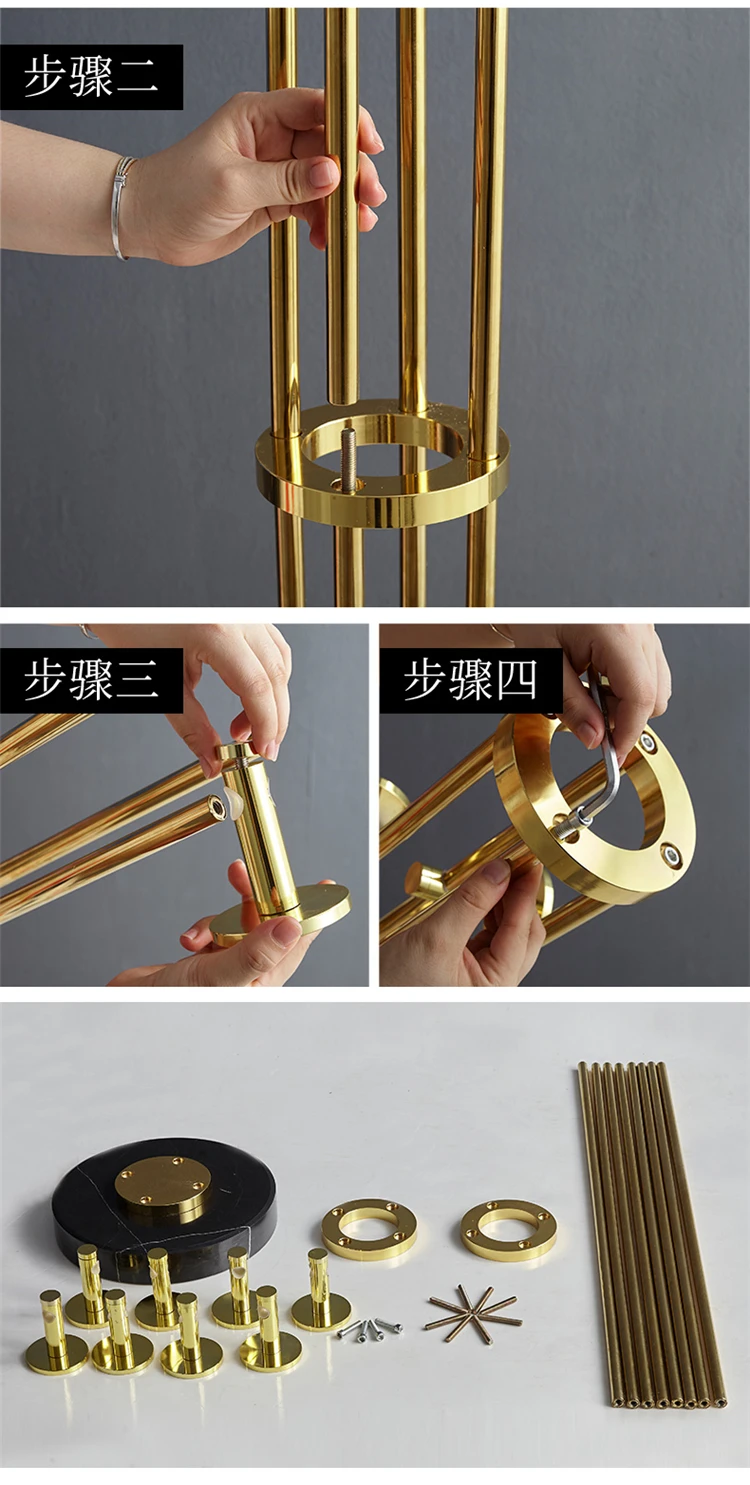 步骤二

步骤三

步骤四