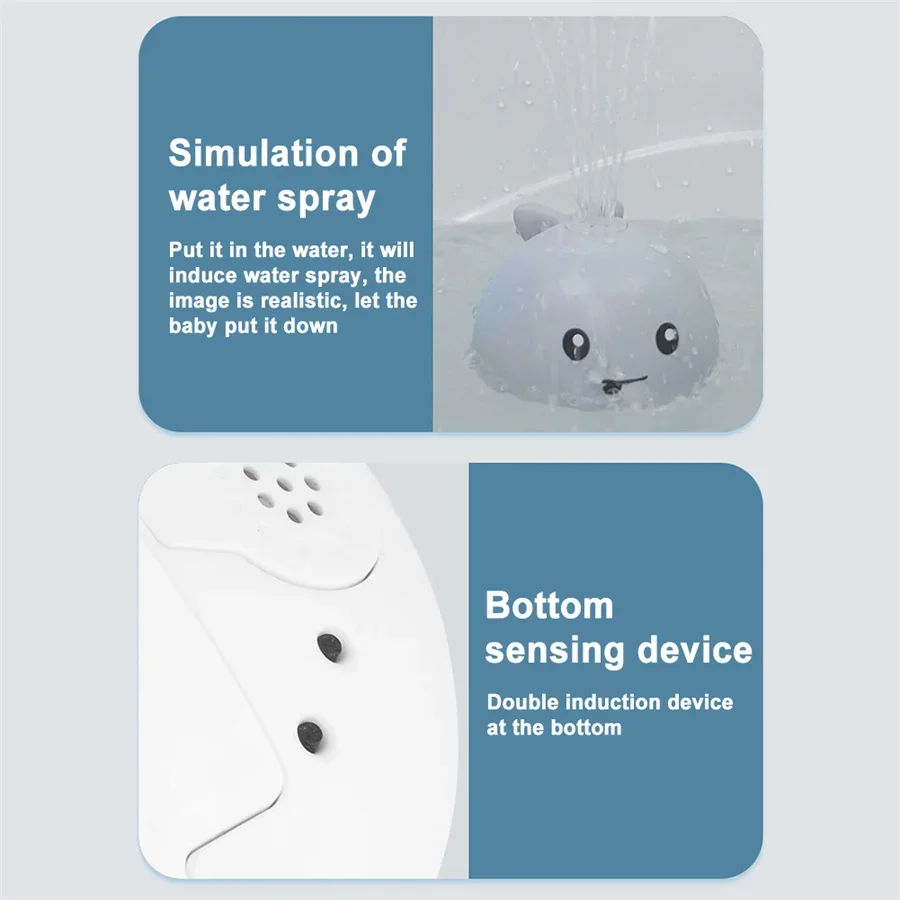 Simulation of water spray

Put it in the water, it will induce water spray, the image is realistic, let the baby put it down

Bottom sensing device

Double induction device at the bottom