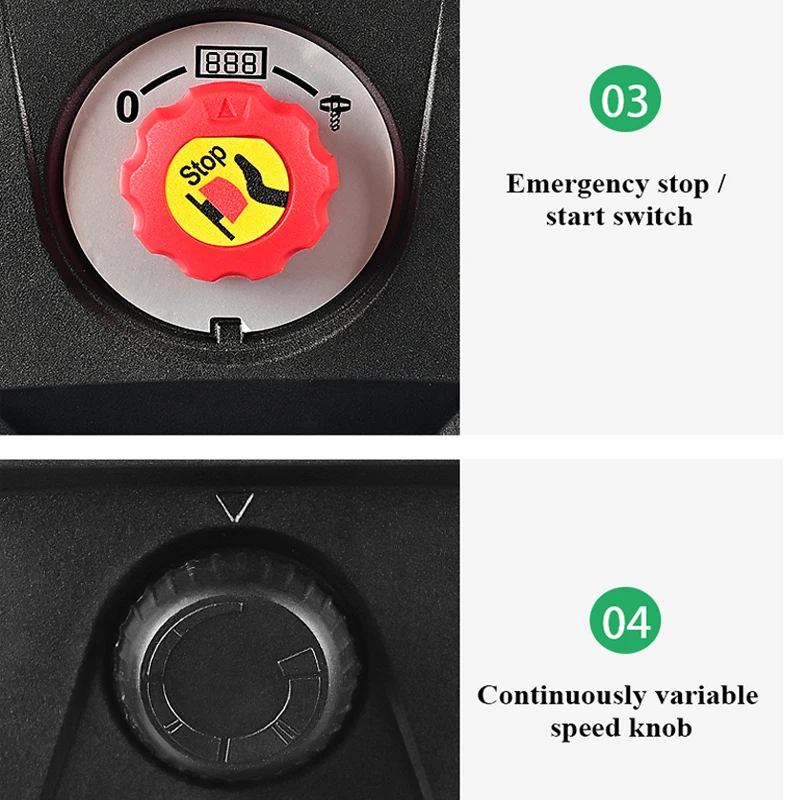 888

0

Stop

03

Emergency stop / start switch

04

Continuously variable speed knob