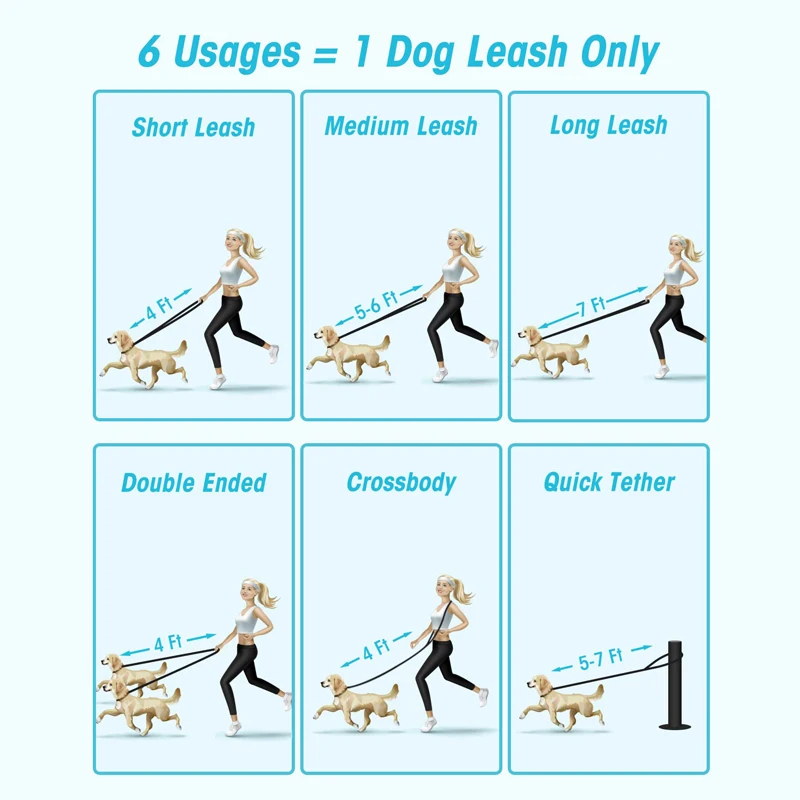 6 Usages = 1 Dog Leash Only

Short Leash

4 Ft

Medium Leash

5-6 Ft

Long Leash

7 Ft

Double Ended

4 Ft

Crossbody

4 Ft

Quick Tether

5-7 Ft