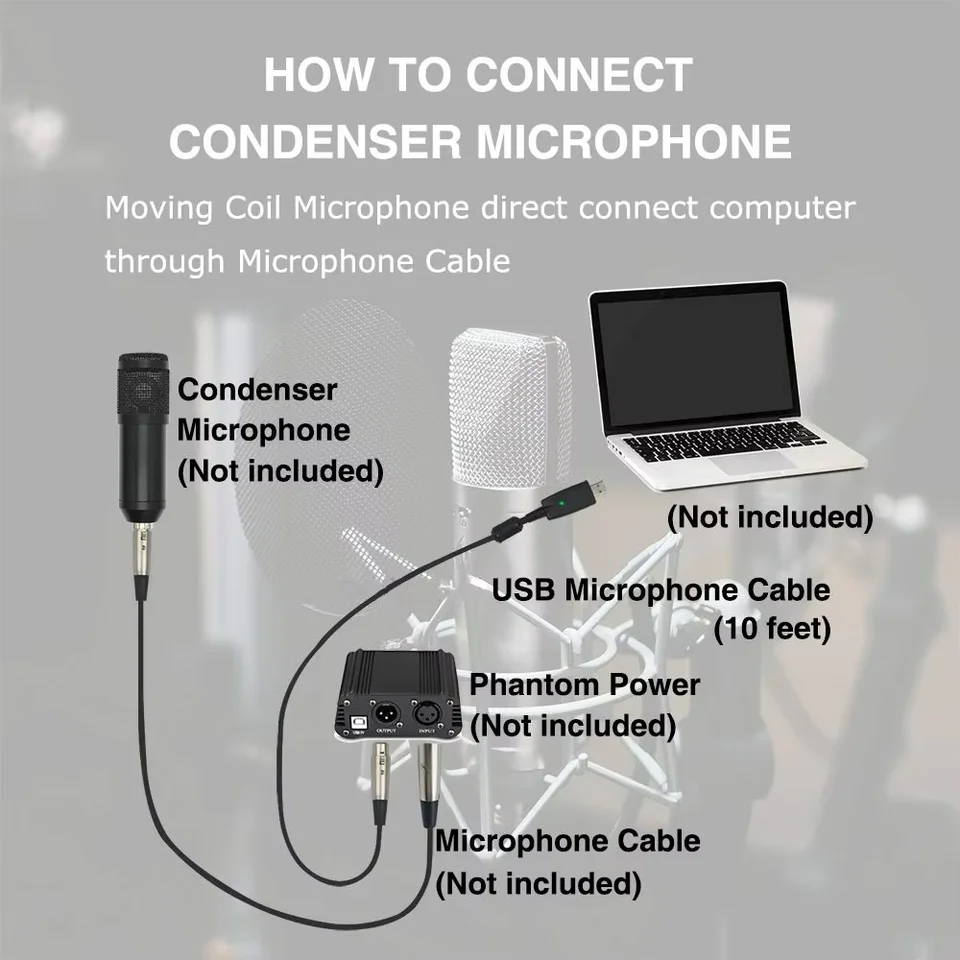 HOW TO CONNECT
CONDENSER MICROPHONE

Moving Coil Microphone direct connect computer through Microphone Cable

Condenser Microphone (Not included)

(Not included)

USB Microphone Cable (10 feet)

Phantom Power (Not included)

OUTPUT INPUT

Microphone Cable (Not included)