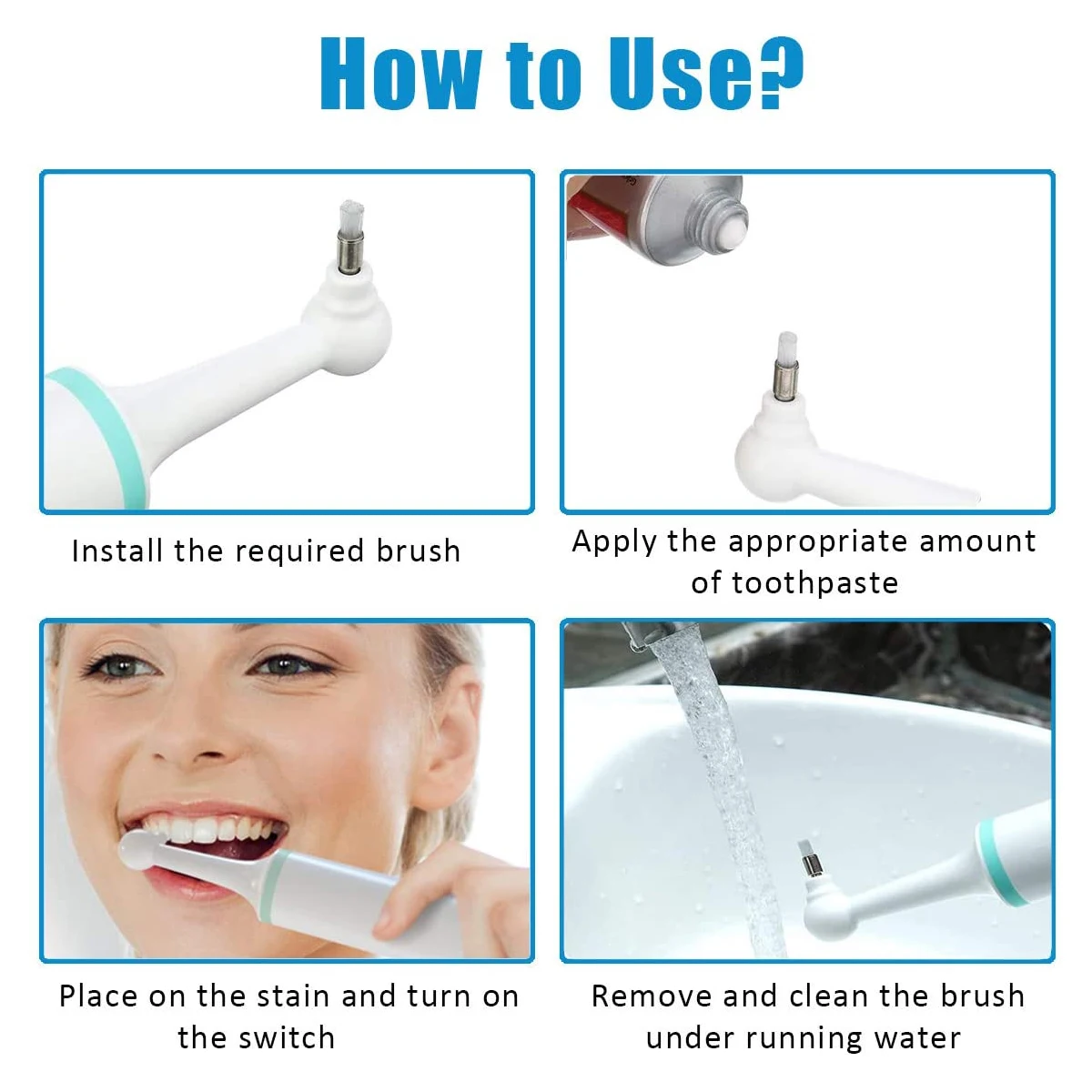 How to Use?

Install the required brush

Apply the appropriate amount of toothpaste

Place on the stain and turn on the switch

Remove and clean the brush under running water