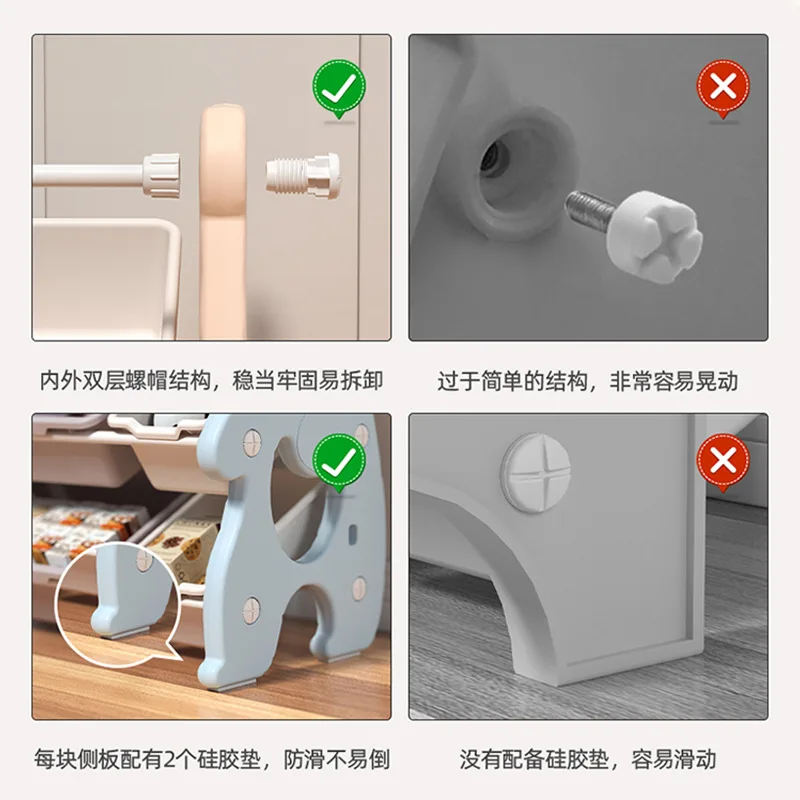 内外双层螺帽结构，稳当牢固易拆卸

过于简单的结构，非常容易晃动

每块侧板配有2个硅胶垫，防滑不易倒

没有配备硅胶垫，容易滑动