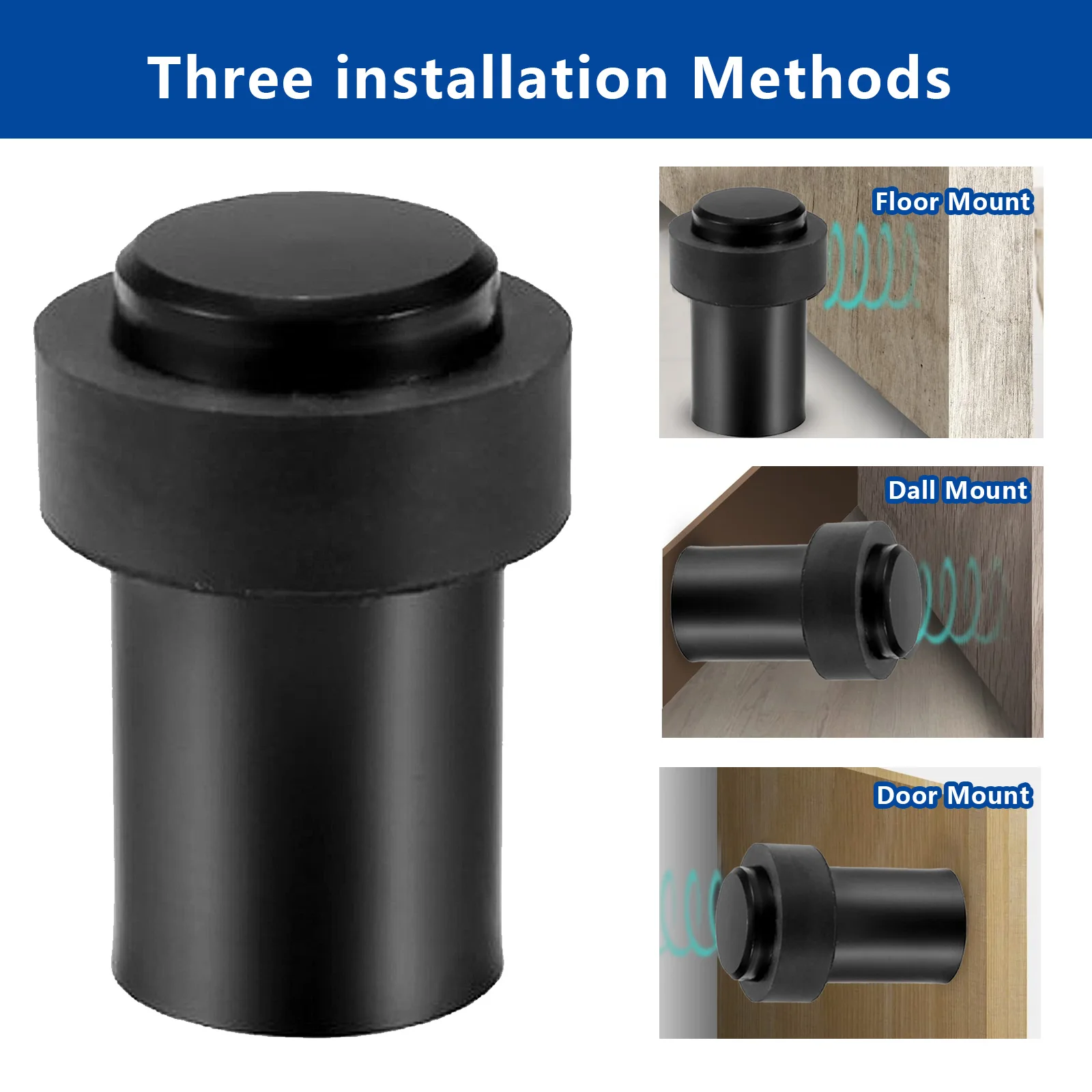 Three installation Methods

Floor Mount

Dall Mount

Door Mount