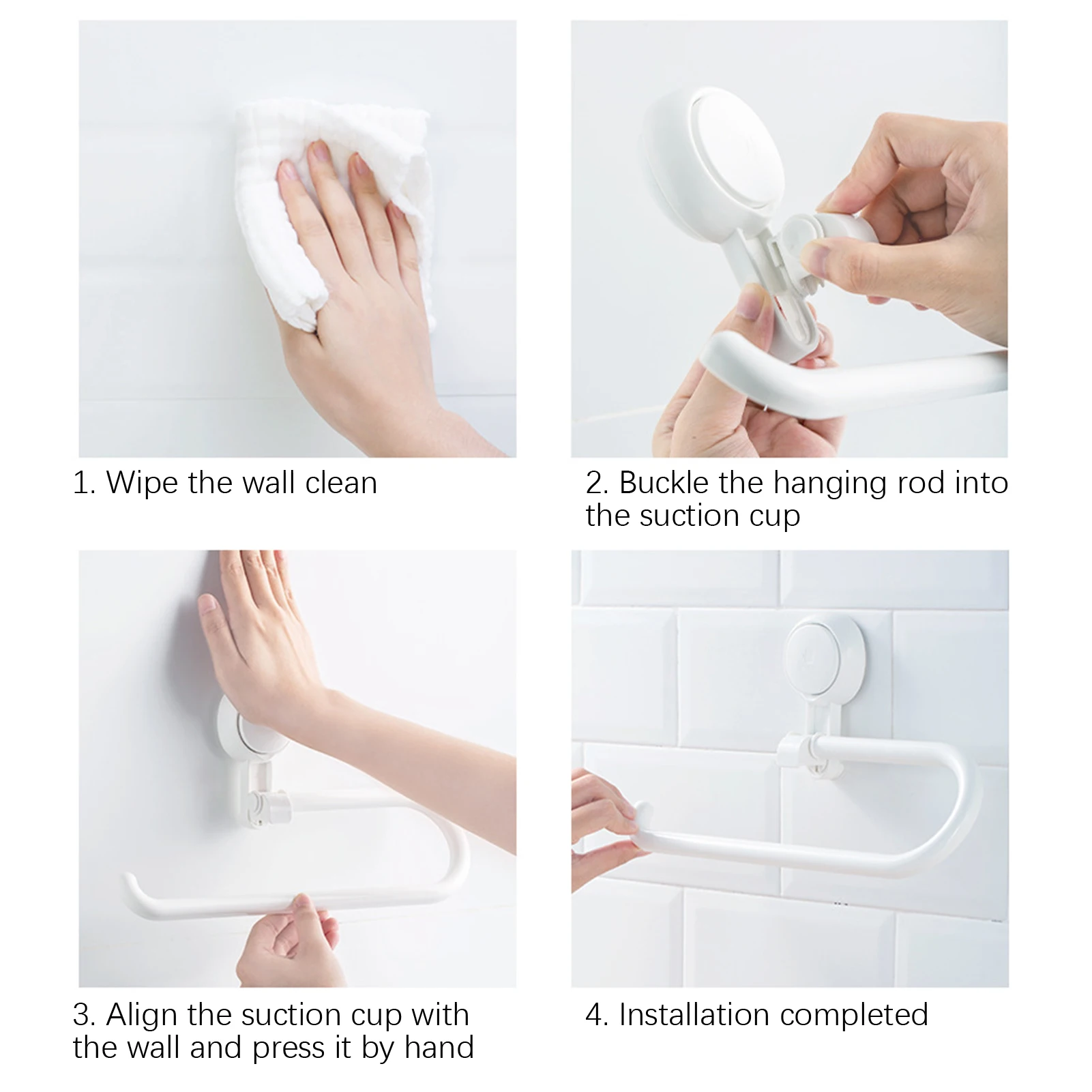 1. Wipe the wall clean

2. Buckle the hanging rod into the suction cup

3. Align the suction cup with the wall and press it by hand

4. Installation completed