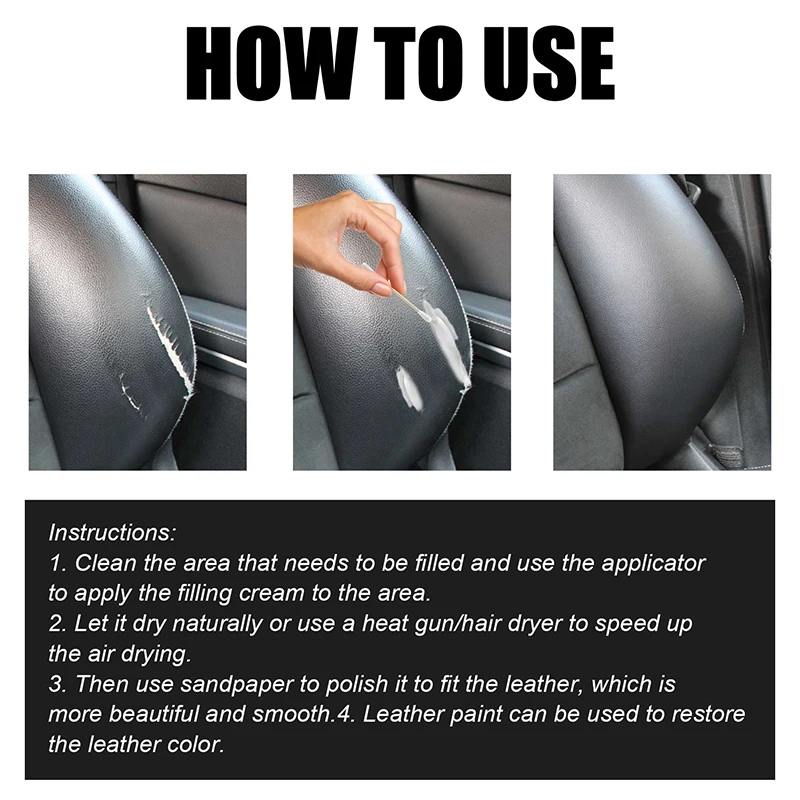 HOW TO USE

Instructions:
1. Clean the area that needs to be filled and use the applicator to apply the filling cream to the area.
2. Let it dry naturally or use a heat gun/hair dryer to speed up the air drying.
3. Then use sandpaper to polish it to fit the leather, which is more beautiful and smooth.4. Leather paint can be used to restore the leather color.