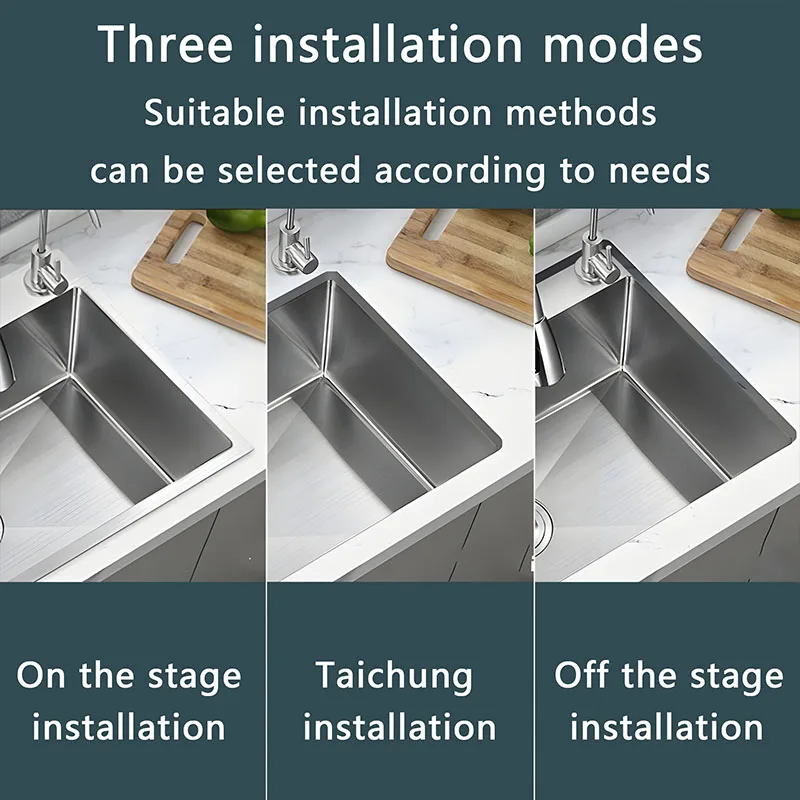 Three installation modes

Suitable installation methods can be selected according to needs

On the stage installation

Taichung installation

Off the stage installation