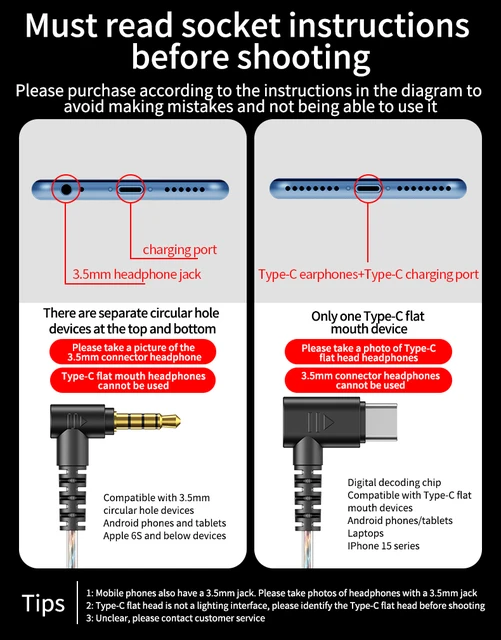 Must read socket instructions before shooting

Please purchase according to the instructions in the diagram to avoid making mistakes and not being able to use it

charging port

3.5mm headphone jack

There are separate circular hole devices at the top and bottom

Please take a picture of the 3.5mm connector headphone

Type-C flat mouth headphones cannot be used

Compatible with 3.5mm circular hole devices
Android phones and tablets
Apple 6S and below devices

Type-C earphones+Type-C charging port

Only one Type-C flat mouth device

Please take a photo of Type-C flat head headphones

3.5mm connector headphones cannot be used

Digital decoding chip
Compatible with Type-C flat mouth devices
Android phones/tablets
Laptops
IPhone 15 series

Tips

1: Mobile phones also have a 3.5mm jack. Please take photos of headphones with a 3.5mm jack
2: Type-C flat head is not a lighting interface, please identify the Type-C flat head before shooting
3: Unclear, please contact customer service