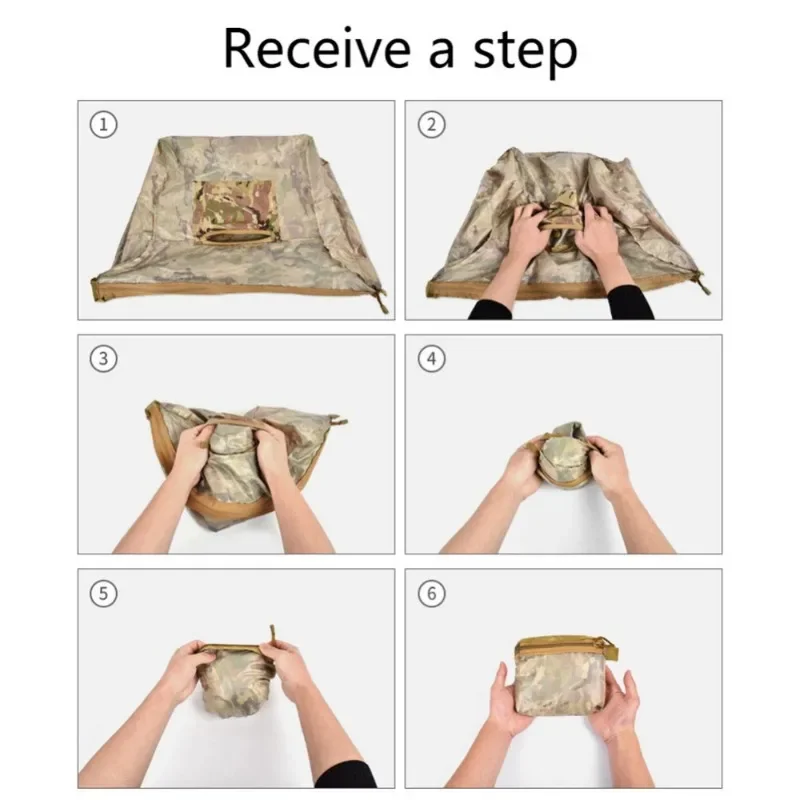 Receive a step

①

②

③

④

⑤

⑥