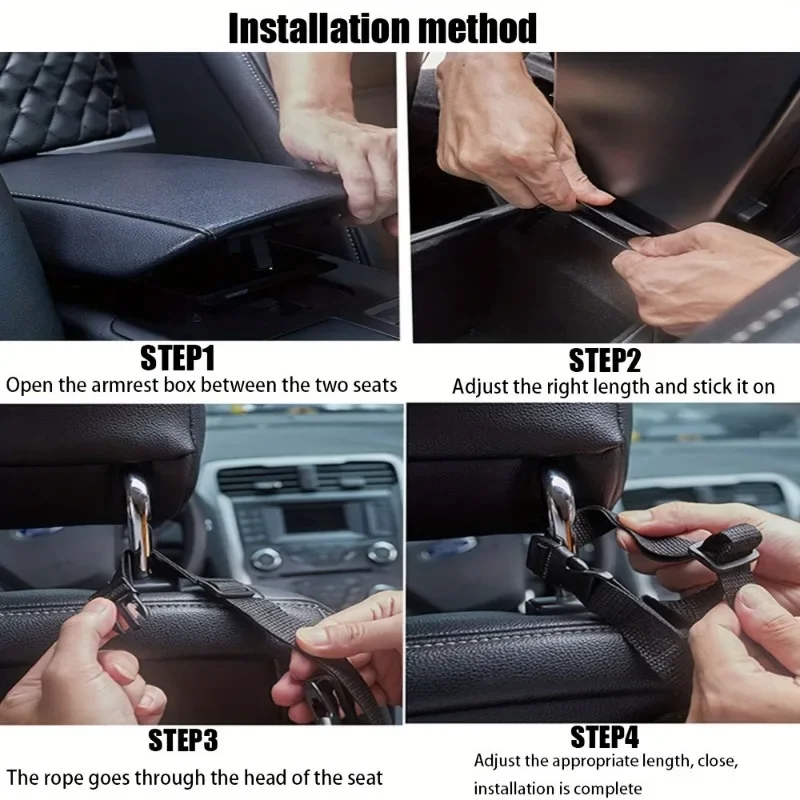 Installation method

STEP1
Open the armrest box between the two seats

STEP2
Adjust the right length and stick it on

STEP3
The rope goes through the head of the seat

STEP4
Adjust the appropriate length, close, installation is complete