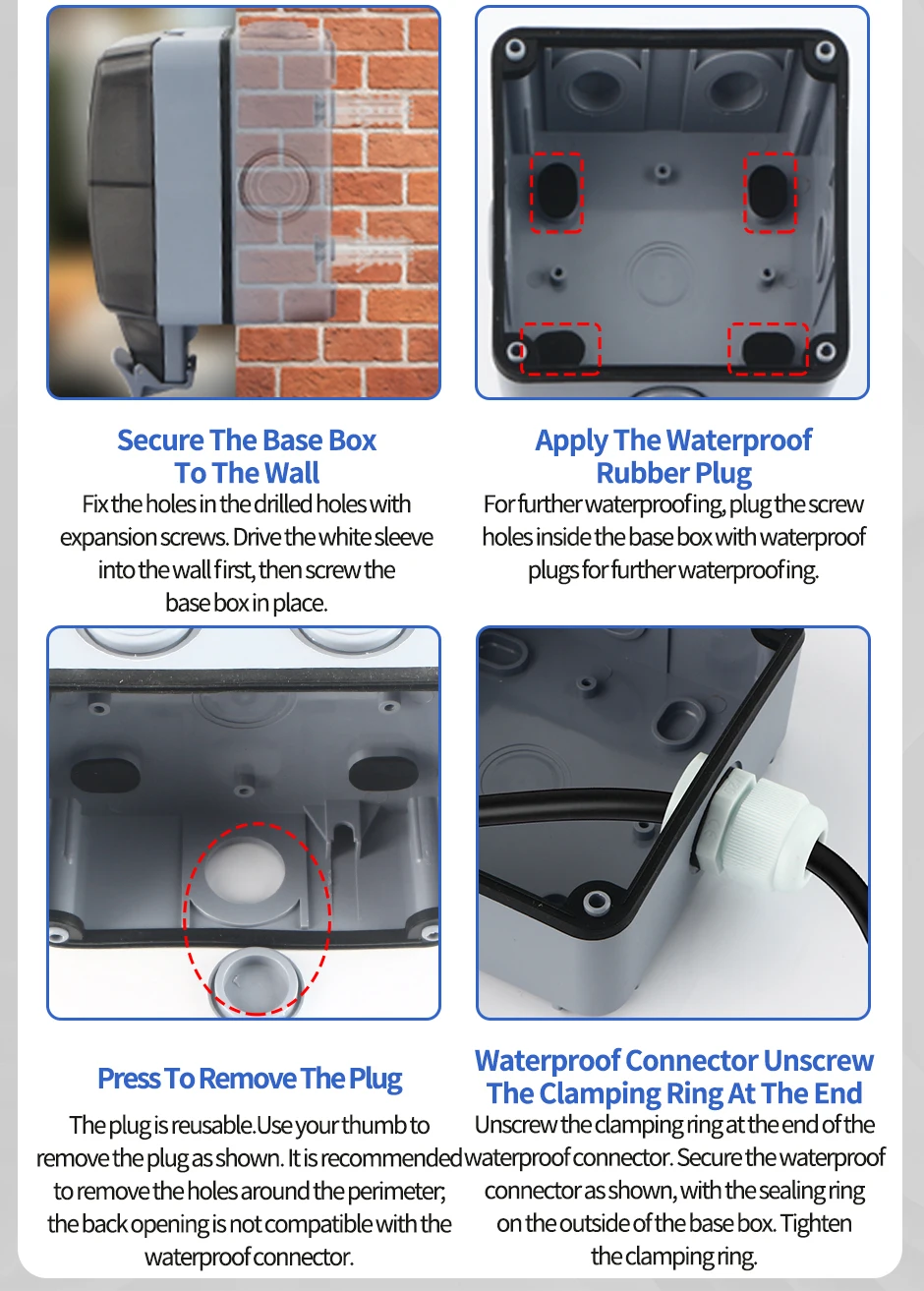 Secure The Base Box To The Wall

Fix the holes in the drilled holes with expansion screws. Drive the white sleeve into the wall first, then screw the base box in place.

Apply The Waterproof Rubber Plug

For further waterproofing, plug the screw holes inside the base box with waterproof plugs for further waterproofing.

Press To Remove The Plug

The plug is reusable.Use your thumb to remove the plug as shown. It is recommended to remove the holes around the perimeter; the back opening is not compatible with the waterproof connector.

Waterproof Connector Unscrew The Clamping Ring At The End

Unscrew the clamping ring at the end of the waterproof connector. Secure the waterproof connector as shown, with the sealing ring on the outside of the base box. Tighten the clamping ring.