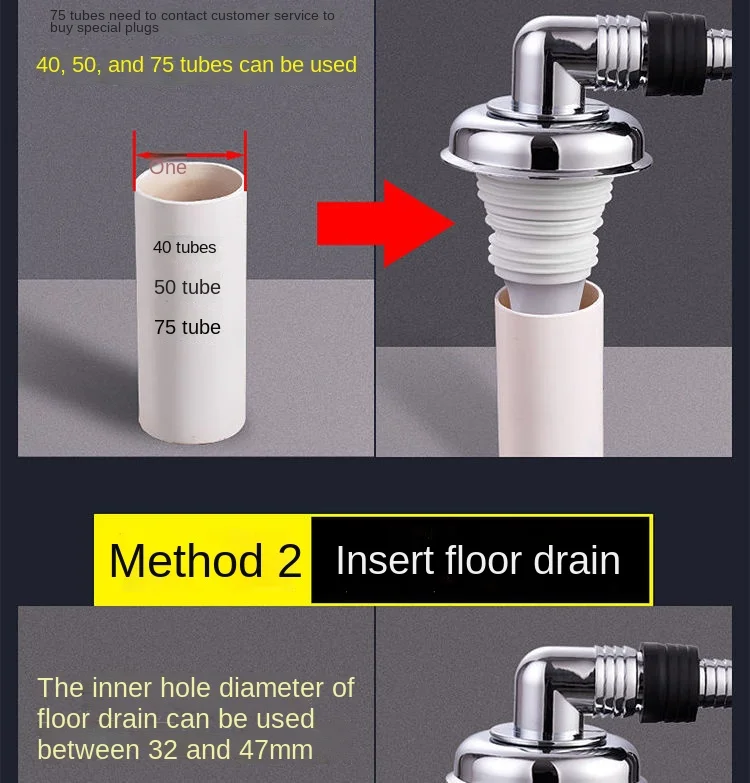 75 tubes need to contact customer service to buy special plugs

40, 50, and 75 tubes can be used

One

40 tubes

50 tube

75 tube

Method 2

Insert floor drain

The inner hole diameter of floor drain can be used between 32 and 47mm