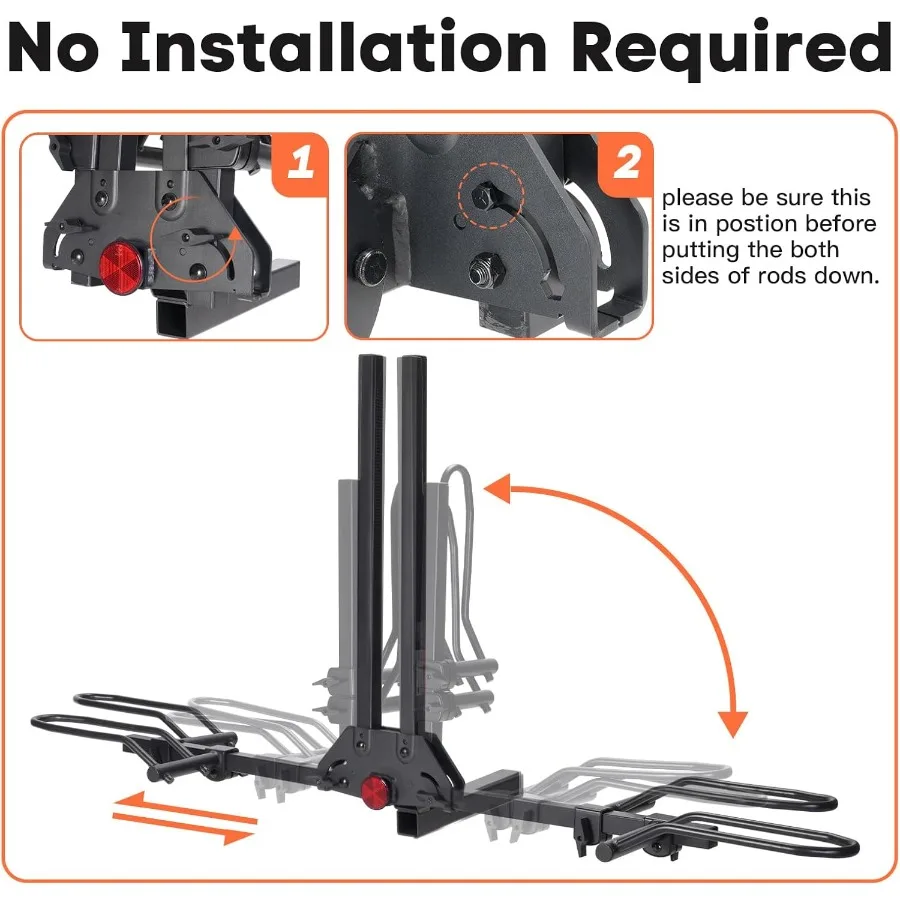 No Installation Required

1

2

please be sure this is in postion before putting the both sides of rods down.