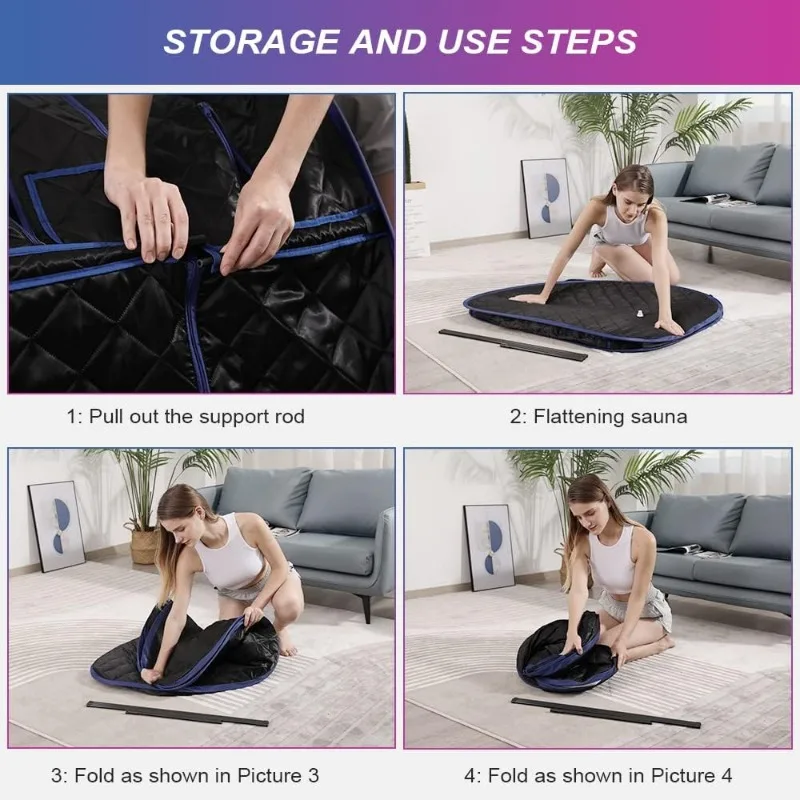 STORAGE AND USE STEPS

1: Pull out the support rod

2: Flattening sauna

3: Fold as shown in Picture 3

4: Fold as shown in Picture 4