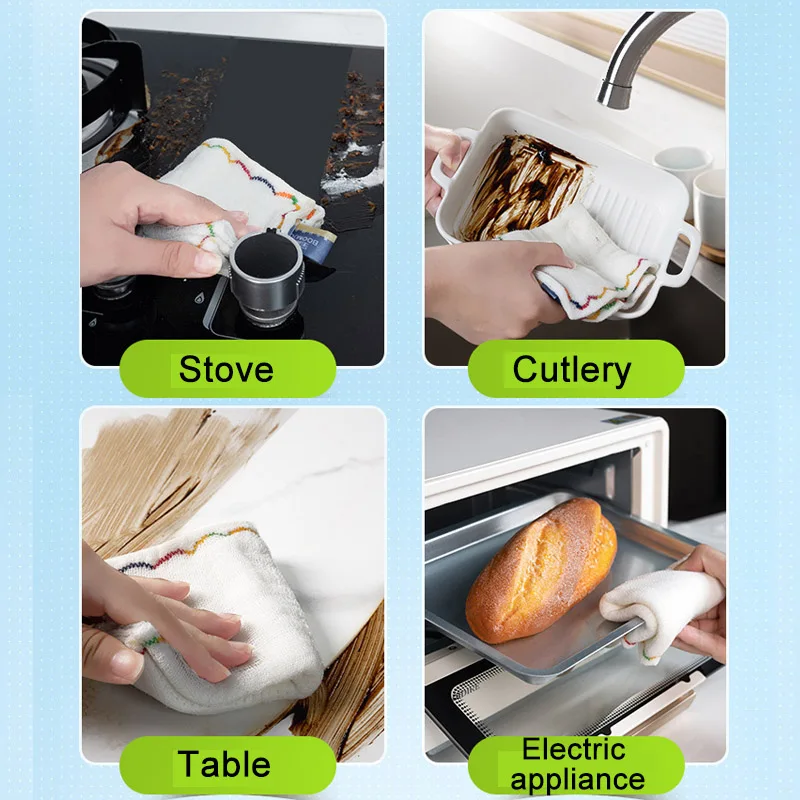 Stove

Cutlery

Table

Electric appliance