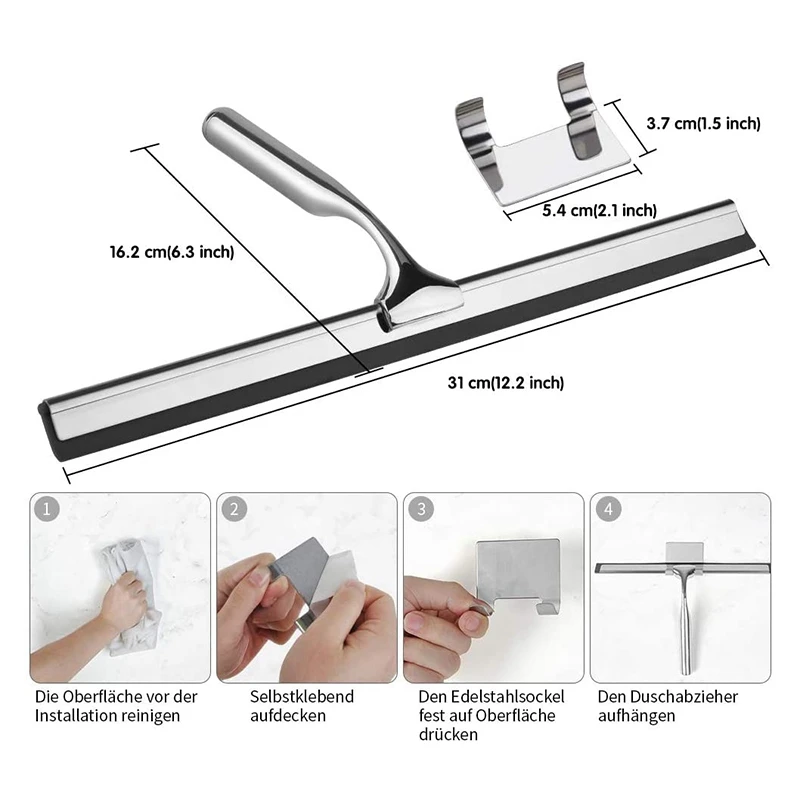 3.7 cm(1.5 inch)

5.4 cm(2.1 inch)

16.2 cm(6.3 inch)

31 cm(12.2 inch)

1

Die Oberfläche vor der Installation reinigen

2

Selbstklebend aufdecken

3

Den Edelstahlsockel fest auf Oberfläche drücken

4

Den Duschabzieher aufhängen