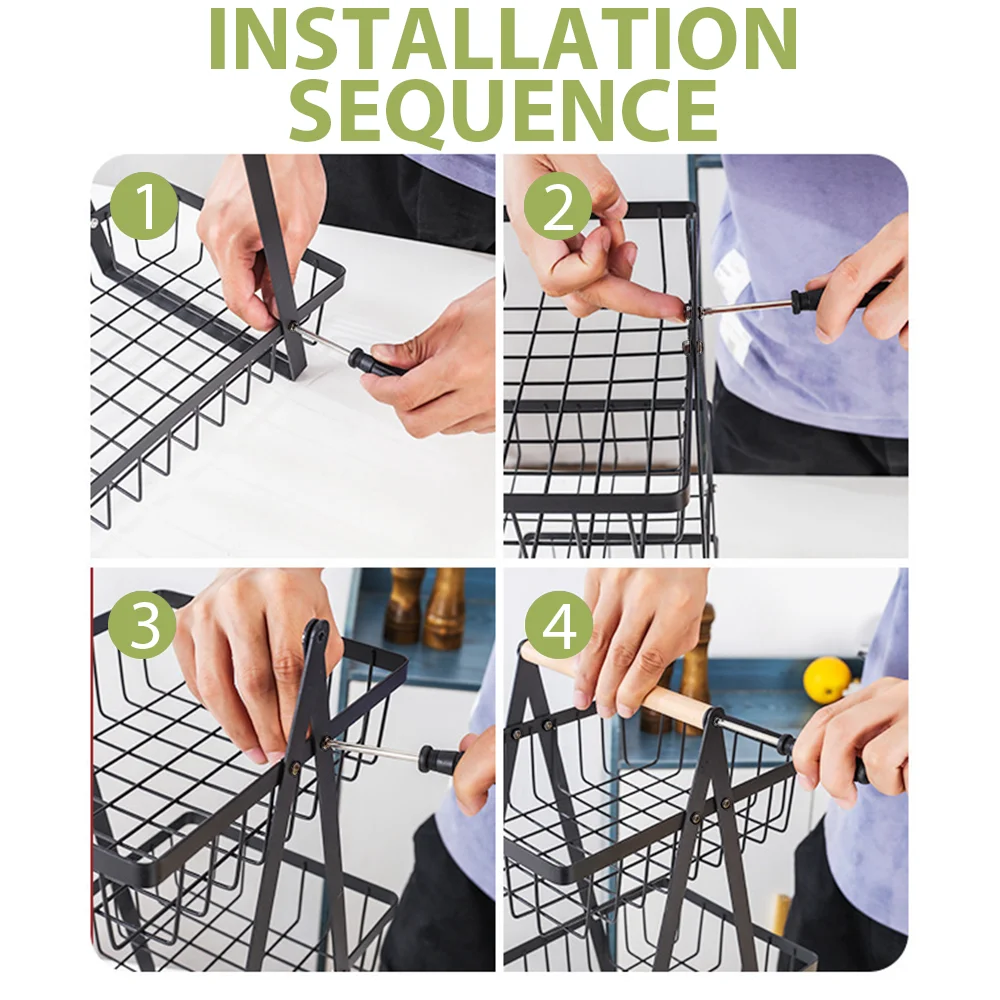 INSTALLATION SEQUENCE

1

2

3

4