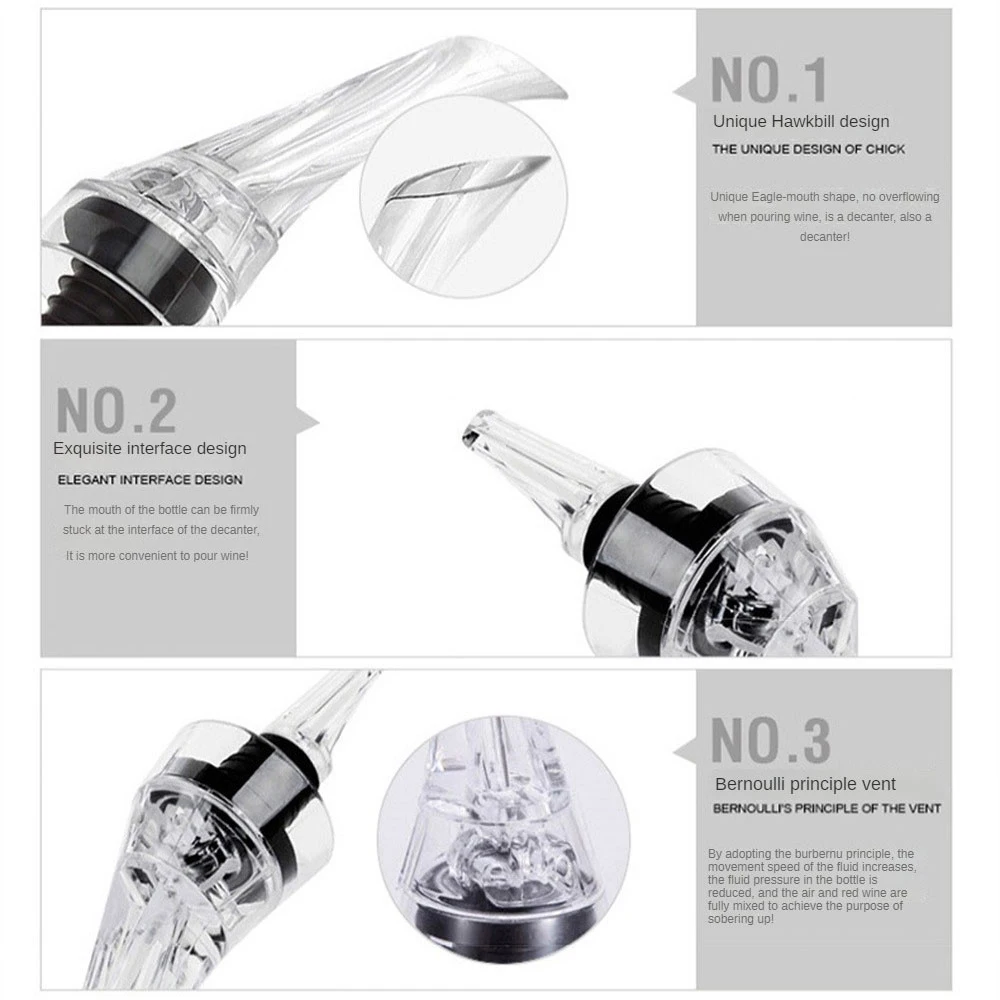 NO.1
Unique Hawkbill design
THE UNIQUE DESIGN OF CHICK

Unique Eagle-mouth shape, no overflowing when pouring wine, is a decanter, also a decanter!

NO.2
Exquisite interface design
ELEGANT INTERFACE DESIGN

The mouth of the bottle can be firmly stuck at the interface of the decanter,
It is more convenient to pour wine!

NO.3
Bernoulli principle vent
BERNOULLI'S PRINCIPLE OF THE VENT

By adopting the burbernu principle, the movement speed of the fluid increases, the fluid pressure in the bottle is reduced, and the air and red wine are fully mixed to achieve the purpose of sobering up!