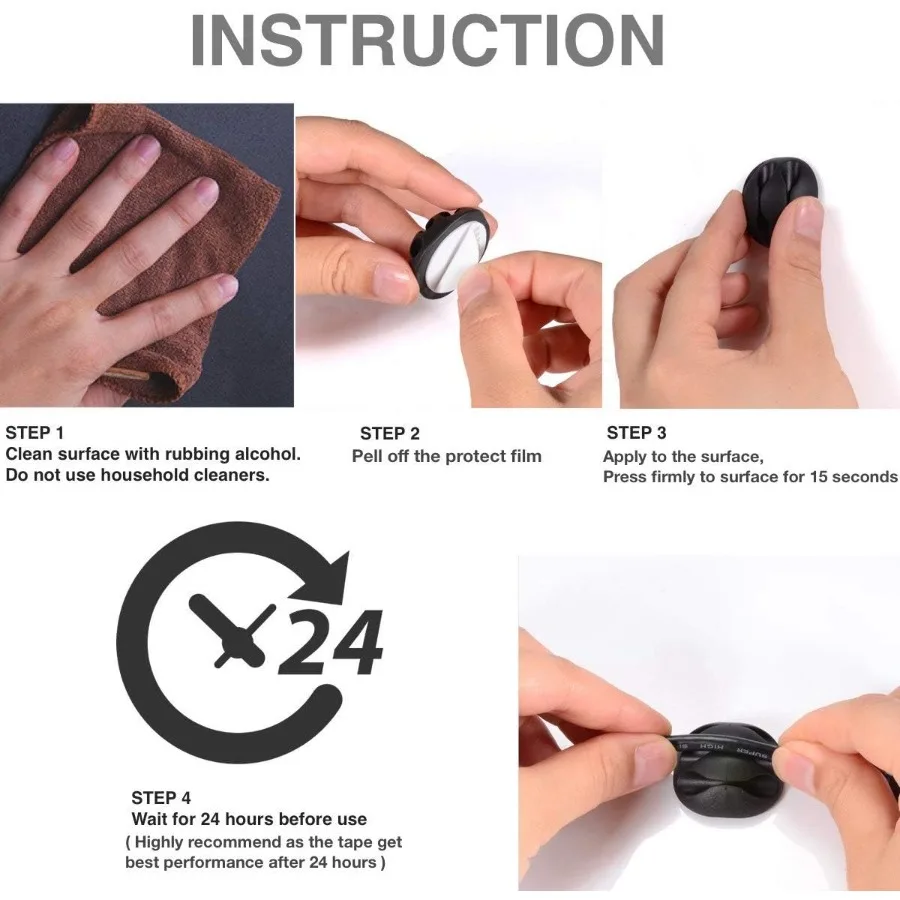 INSTRUCTION

STEP 1
Clean surface with rubbing alcohol.
Do not use household cleaners.

STEP 2
Pell off the protect film

STEP 3
Apply to the surface,
Press firmly to surface for 15 seconds

24

STEP 4
Wait for 24 hours before use
( Highly recommend as the tape get best performance after 24 hours )

SUPER HIGH