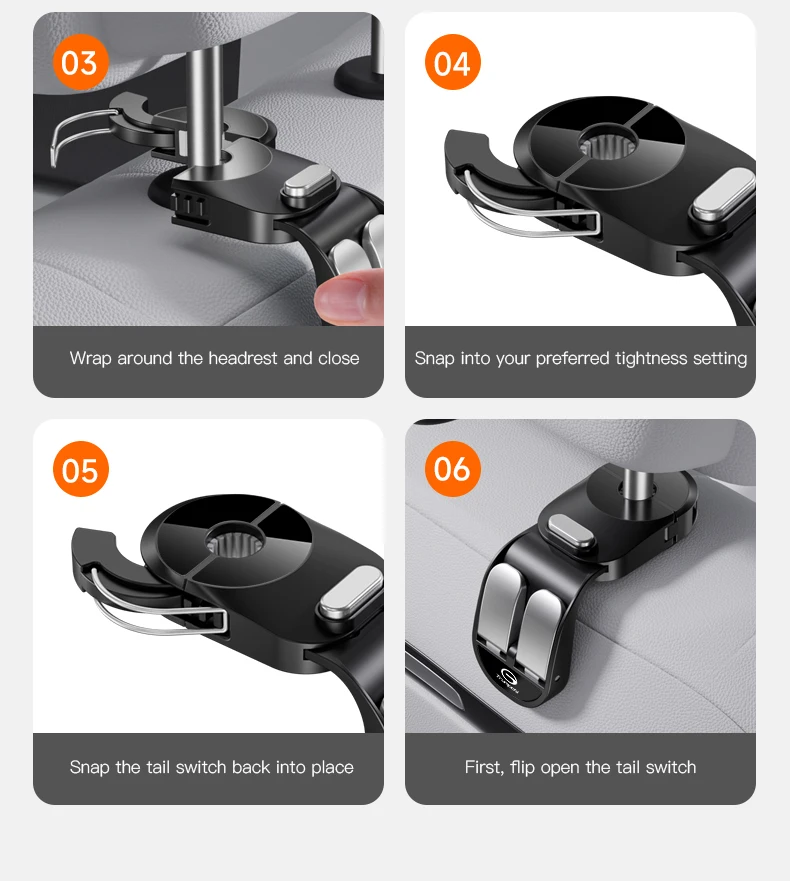 03

Wrap around the headrest and close

04

Snap into your preferred tightness setting

05

Snap the tail switch back into place

06

First, flip open the tail switch