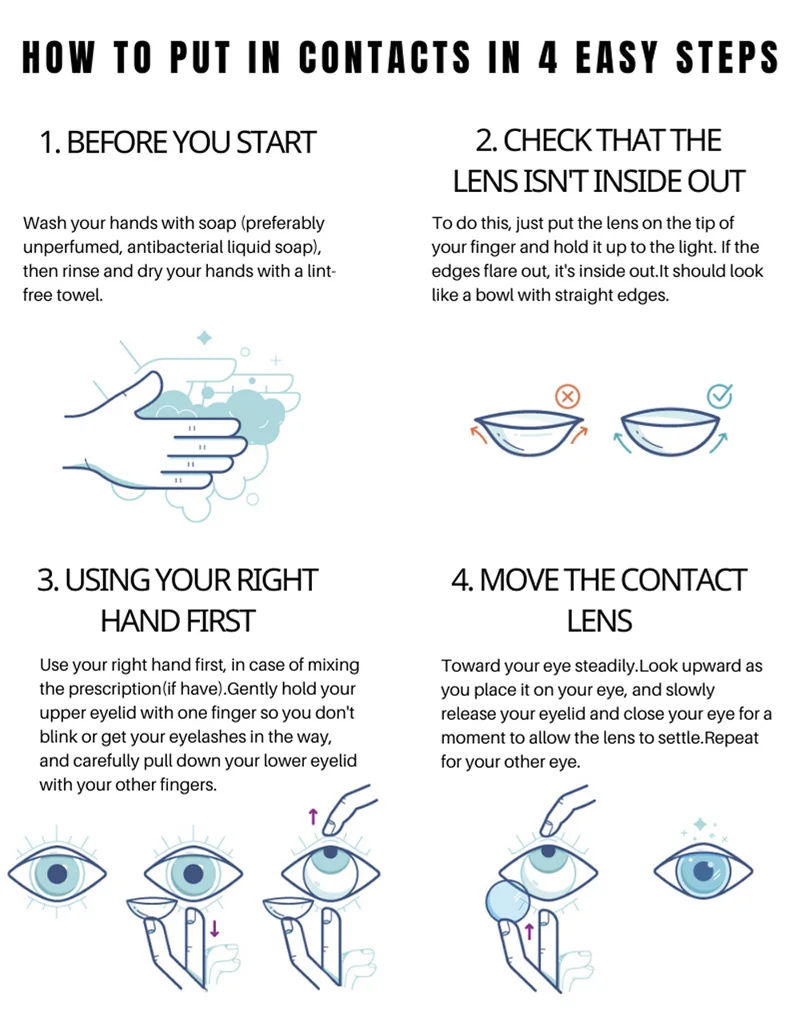 HOW TO PUT IN CONTACTS IN 4 EASY STEPS

1. BEFORE YOU START

Wash your hands with soap (preferably unperfumed, antibacterial liquid soap), then rinse and dry your hands with a lint-free towel.

2. CHECK THAT THE LENS ISN'T INSIDE OUT

To do this, just put the lens on the tip of your finger and hold it up to the light. If the edges flare out, it's inside out.It should look like a bowl with straight edges.

3. USING YOUR RIGHT HAND FIRST

Use your right hand first, in case of mixing the prescription(if have).Gently hold your upper eyelid with one finger so you don't blink or get your eyelashes in the way, and carefully pull down your lower eyelid with your other fingers.

4. MOVE THE CONTACT LENS

Toward your eye steadily.Look upward as you place it on your eye, and slowly release your eyelid and close your eye for a moment to allow the lens to settle.Repeat for your other eye.