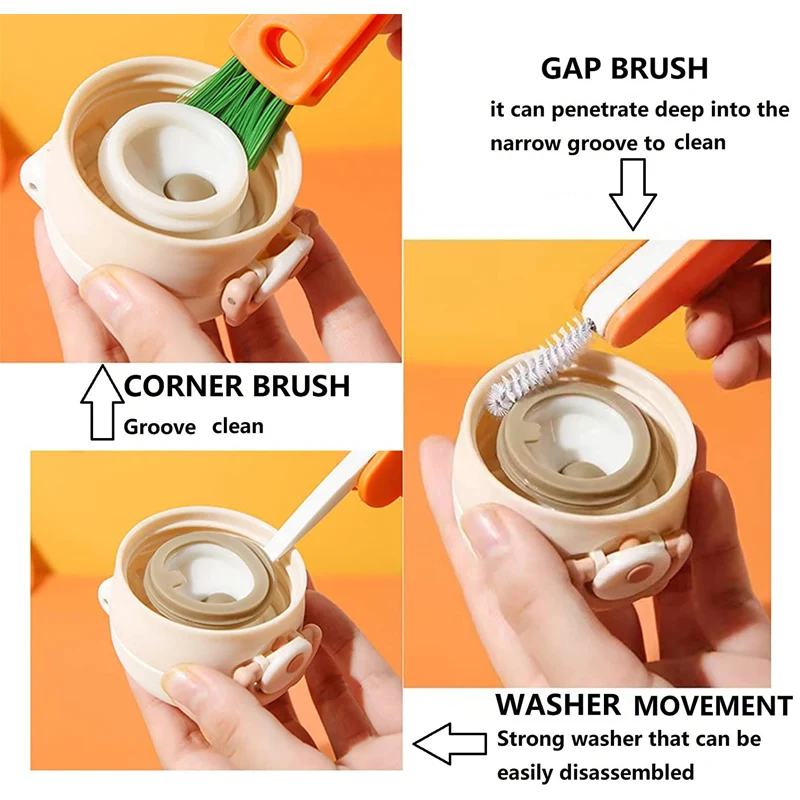 GAP BRUSH
it can penetrate deep into the narrow groove to clean

CORNER BRUSH
Groove clean

WASHER MOVEMENT
Strong washer that can be easily disassembled