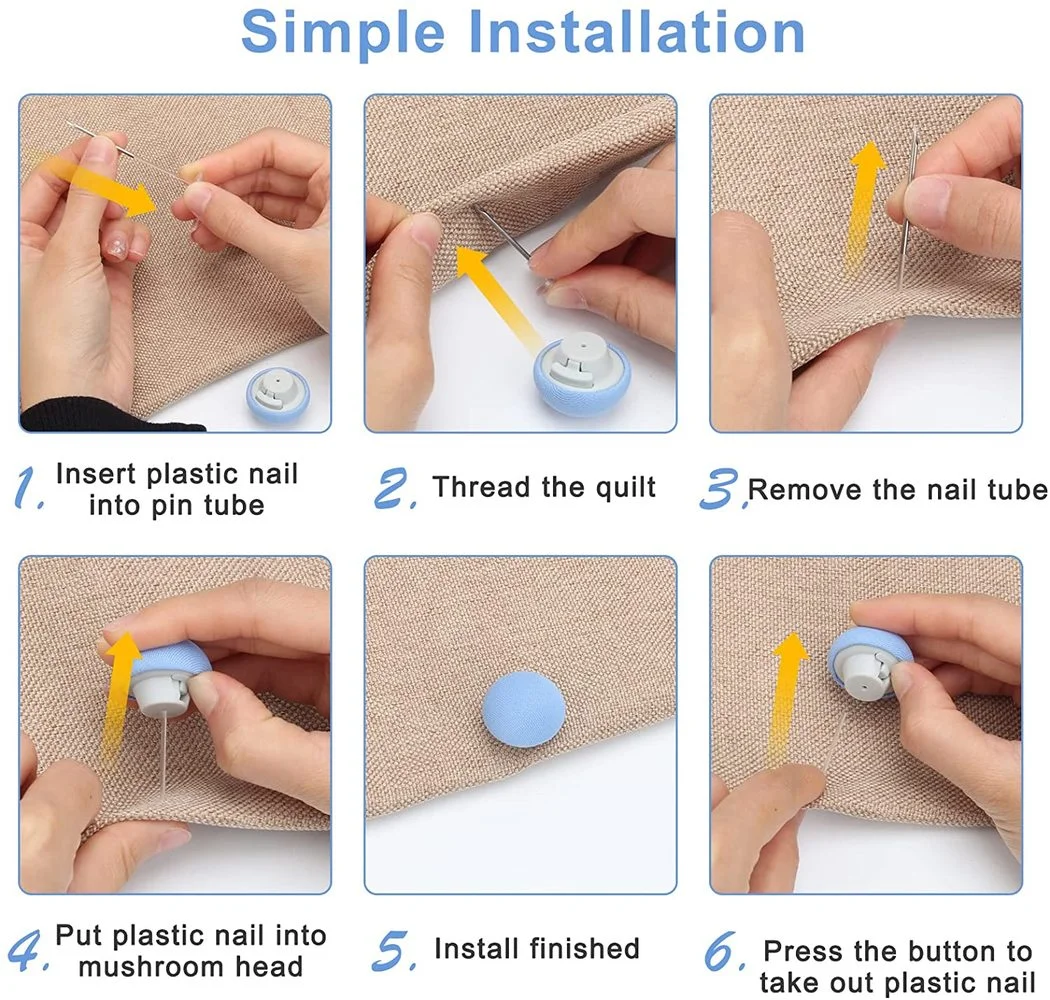 Simple Installation

1. Insert plastic nail into pin tube

2. Thread the quilt

3. Remove the nail tube

4. Put plastic nail into mushroom head

5. Install finished

6. Press the button to take out plastic nail