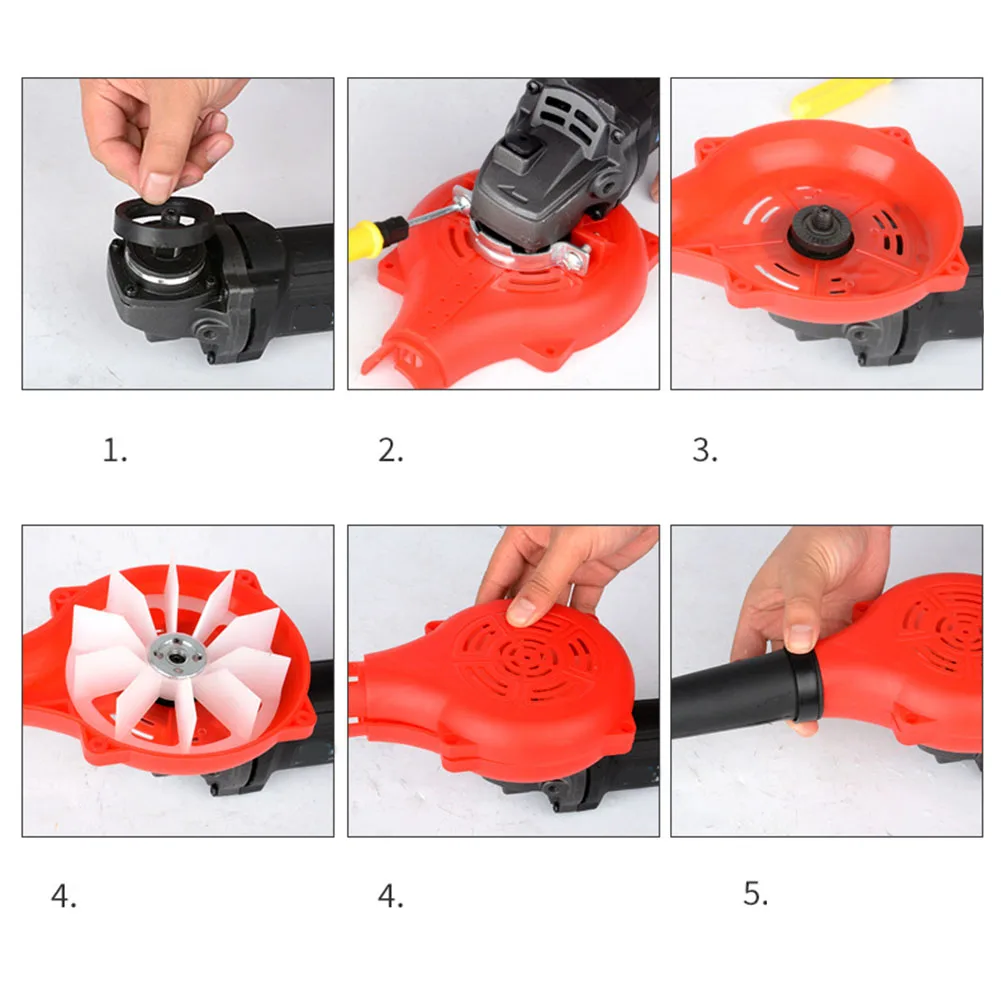 1.

2.

3.

4.

4.

5.