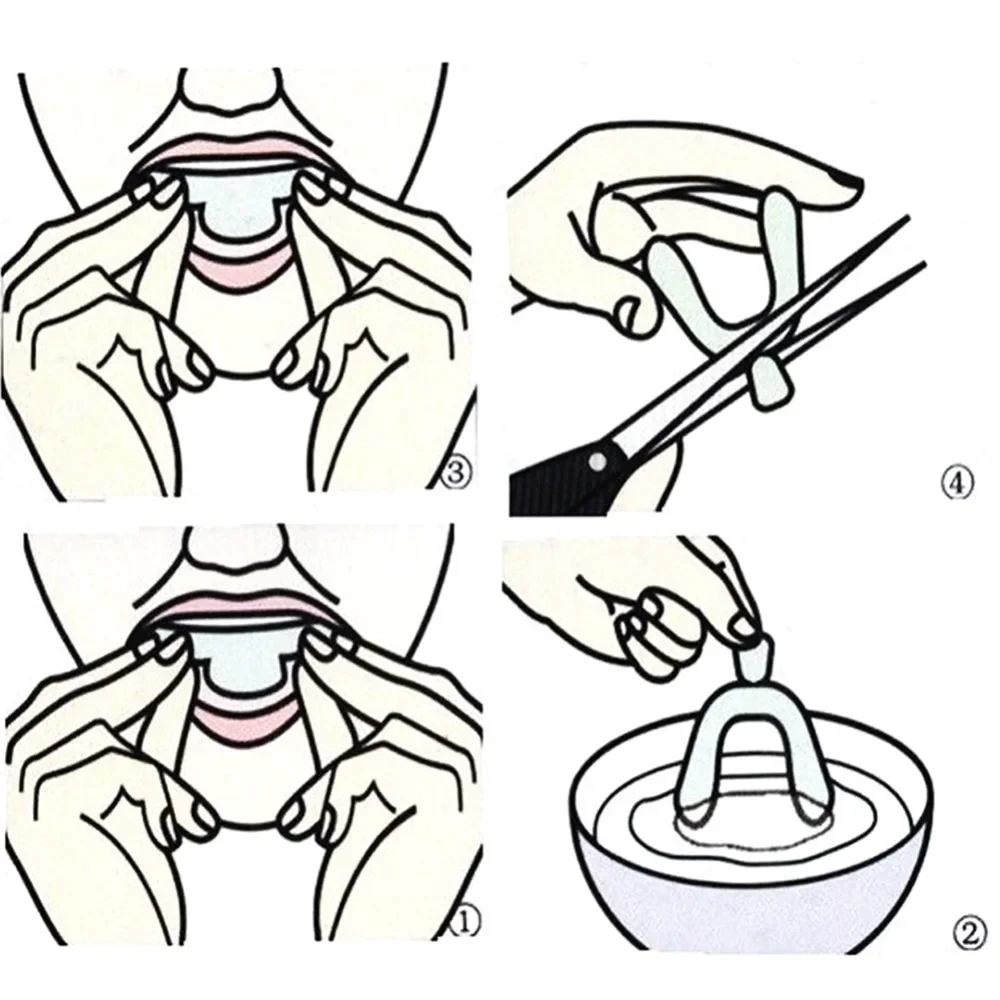 ③

④

①

②