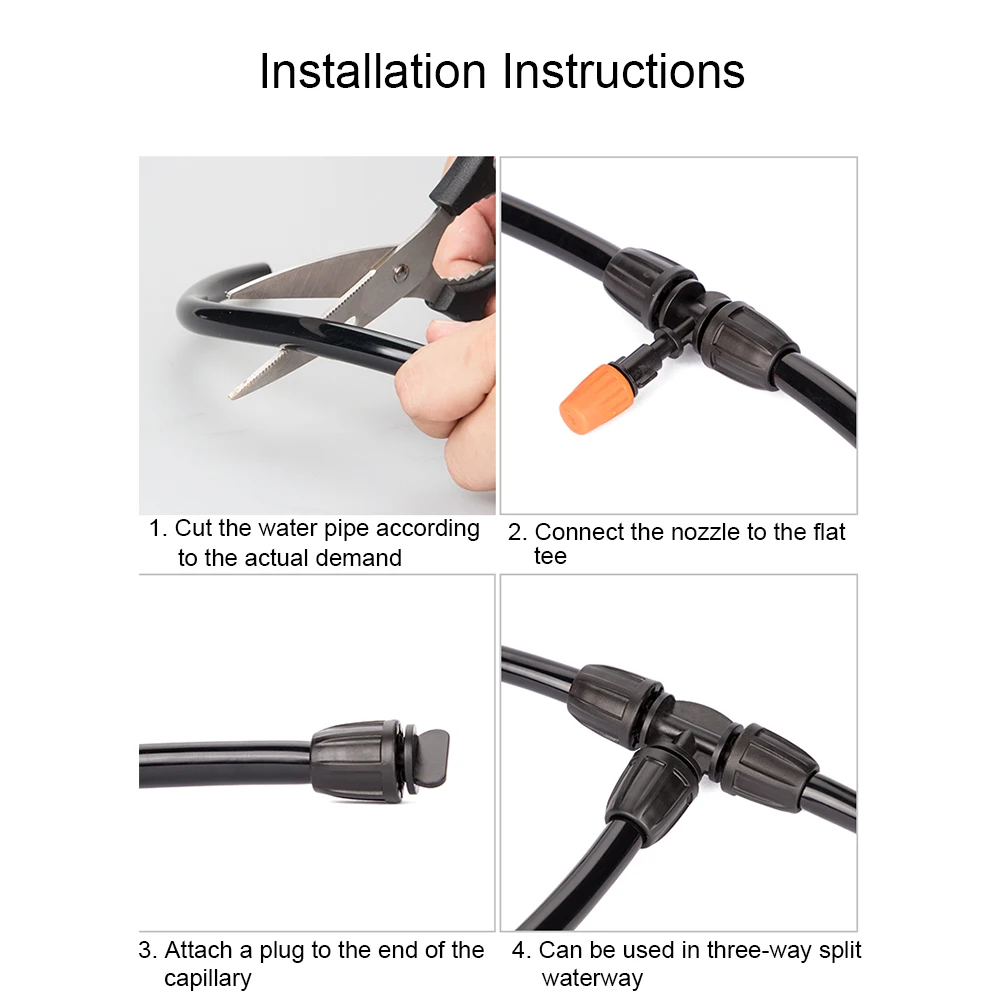 Installation Instructions

1. Cut the water pipe according to the actual demand

2. Connect the nozzle to the flat tee

3. Attach a plug to the end of the capillary

4. Can be used in three-way split waterway