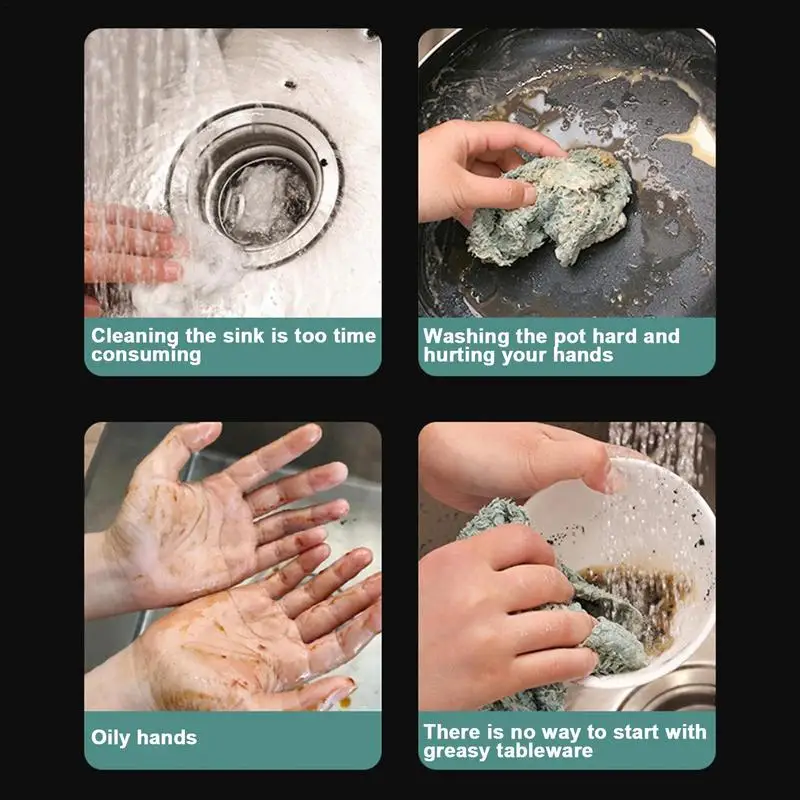 Cleaning the sink is too time consuming

Washing the pot hard and hurting your hands

Oily hands

There is no way to start with greasy tableware