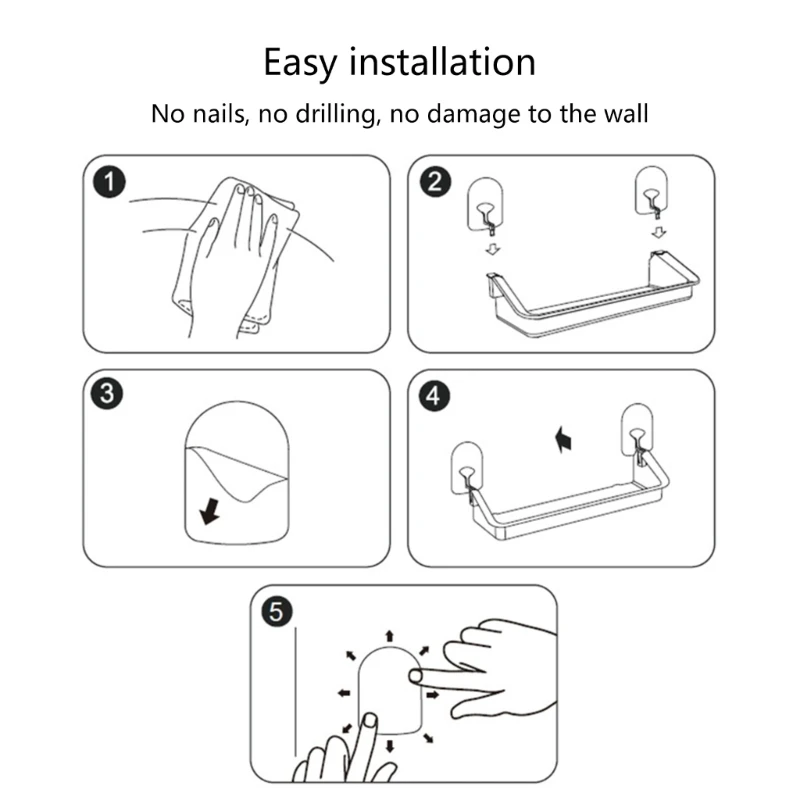 Easy installation

No nails, no drilling, no damage to the wall

1

2

3

4

5