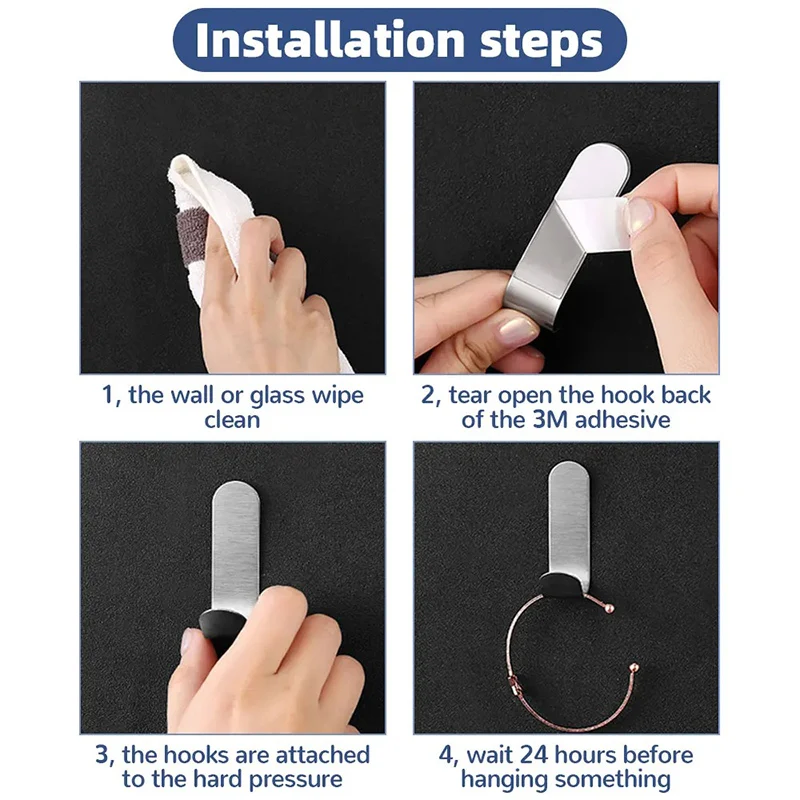 Installation steps

1, the wall or glass wipe clean

2, tear open the hook back of the 3M adhesive

3, the hooks are attached to the hard pressure

4, wait 24 hours before hanging something