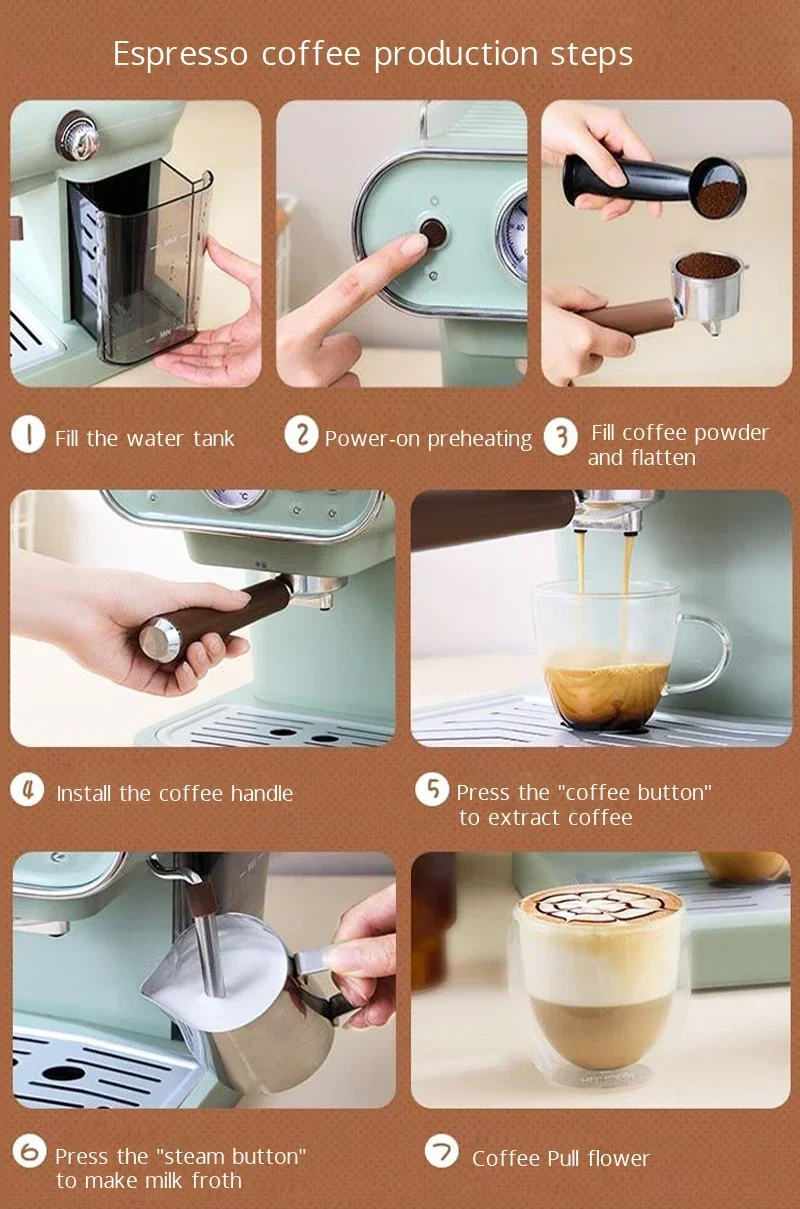 Espresso coffee production steps

1 Fill the water tank

2 Power-on preheating

3 Fill coffee powder and flatten

4 Install the coffee handle

5 Press the "coffee button" to extract coffee

6 Press the "steam button" to make milk froth

7 Coffee Pull flower