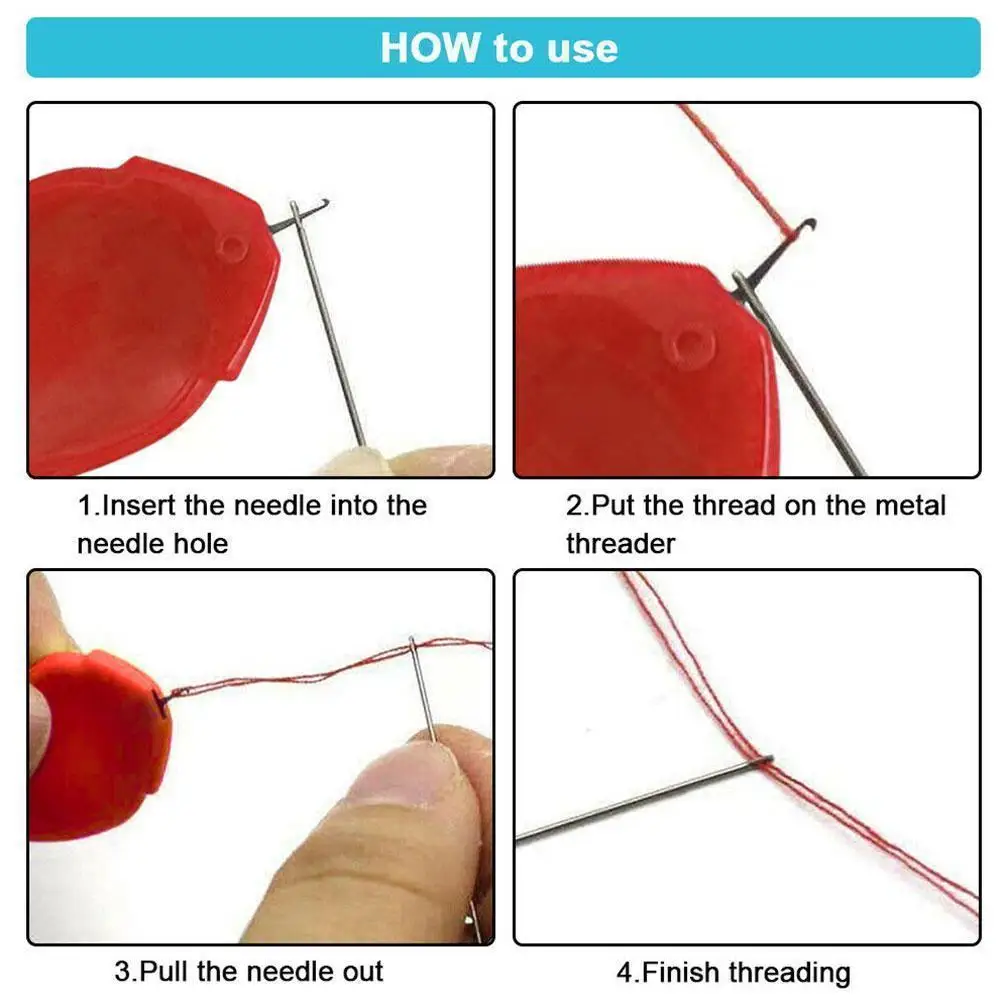 HOW to use

1.Insert the needle into the needle hole

2.Put the thread on the metal threader

3.Pull the needle out

4.Finish threading