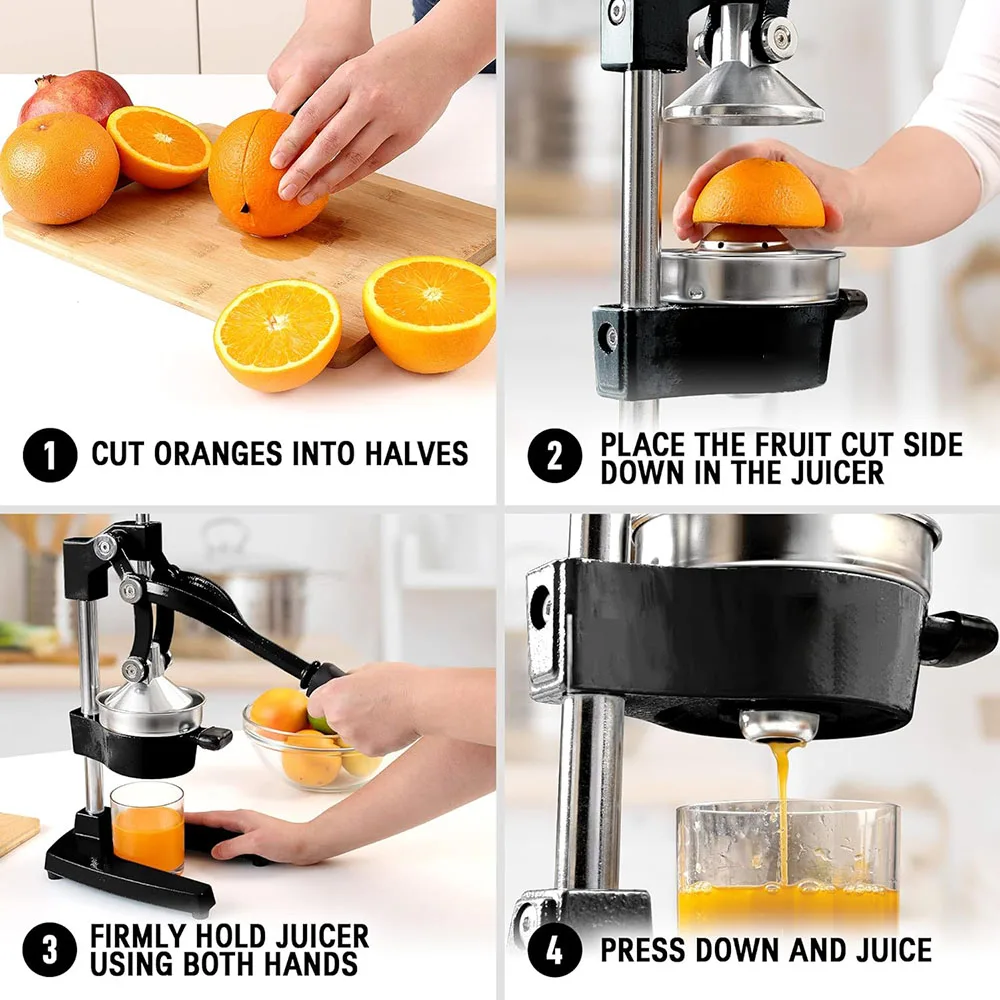 1 CUT ORANGES INTO HALVES

2 PLACE THE FRUIT CUT SIDE DOWN IN THE JUICER

3 FIRMLY HOLD JUICER USING BOTH HANDS

4 PRESS DOWN AND JUICE