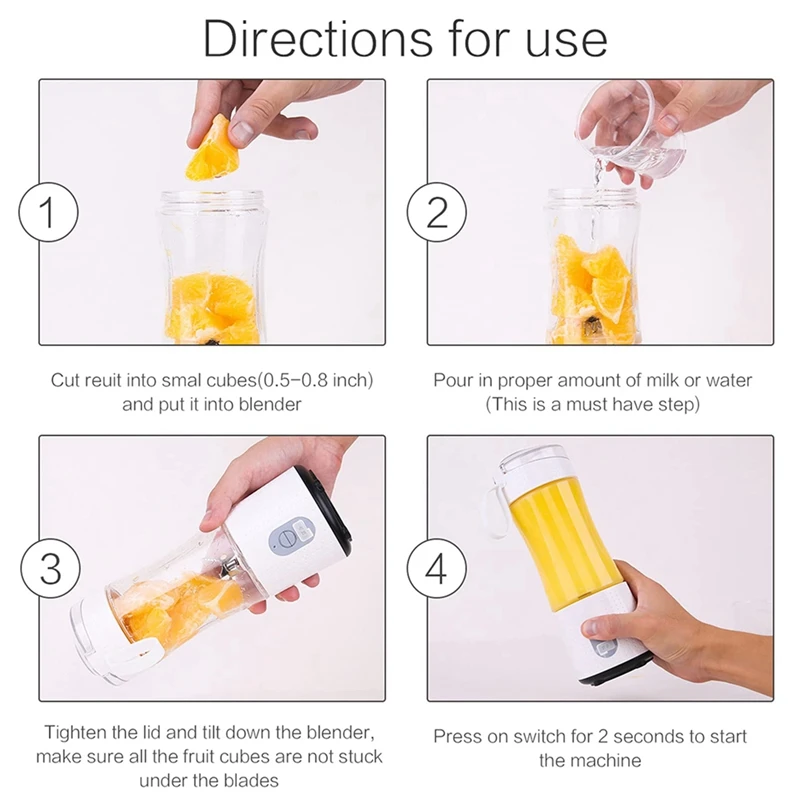 Directions for use

1

Cut reuit into smal cubes(0.5–0.8 inch) and put it into blender

2

Pour in proper amount of milk or water (This is a must have step)

3

Tighten the lid and tilt down the blender, make sure all the fruit cubes are not stuck under the blades

4

Press on switch for 2 seconds to start the machine