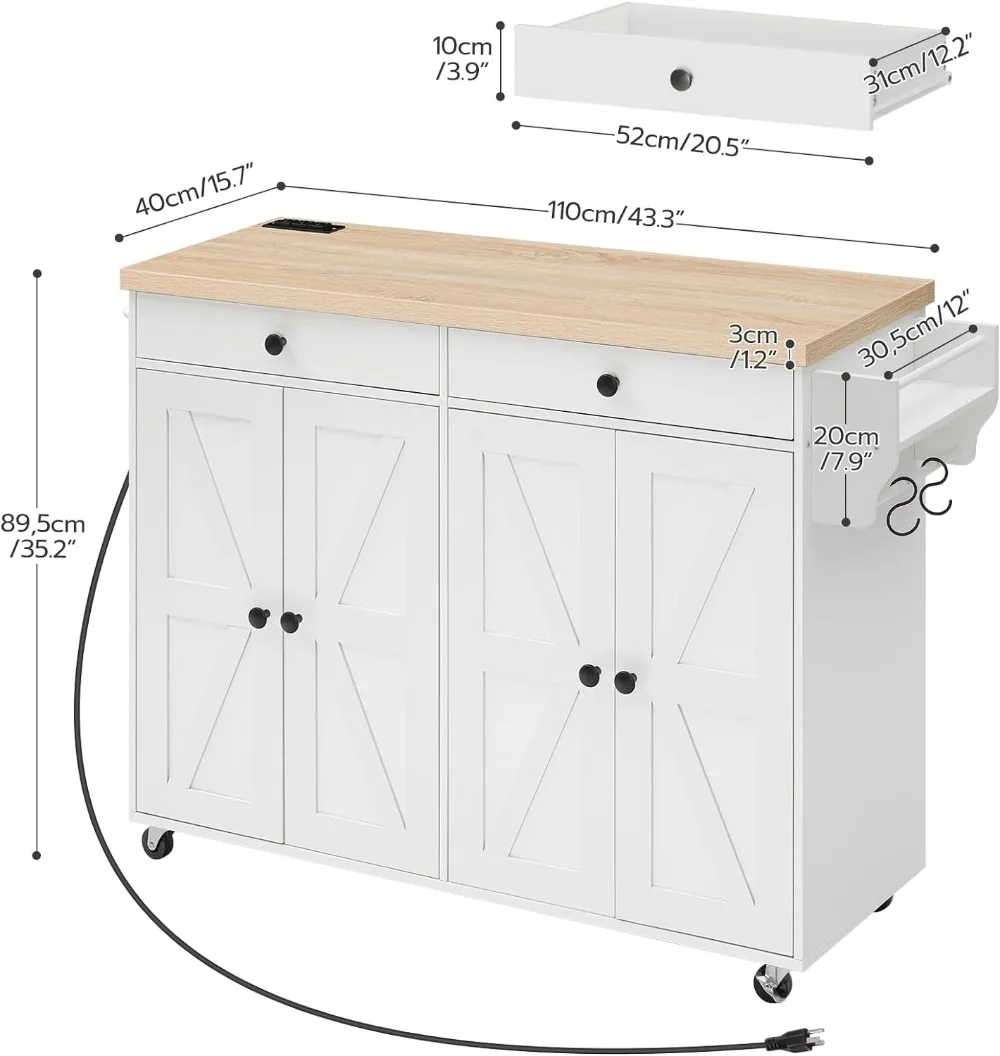 10cm
/3.9"

31cm/12.2"

52cm/20.5"

40cm/15.7"

110cm/43.3"

3cm
/1.2"

30,5cm/12"

20cm
/7.9"

89,5cm
/35.2"