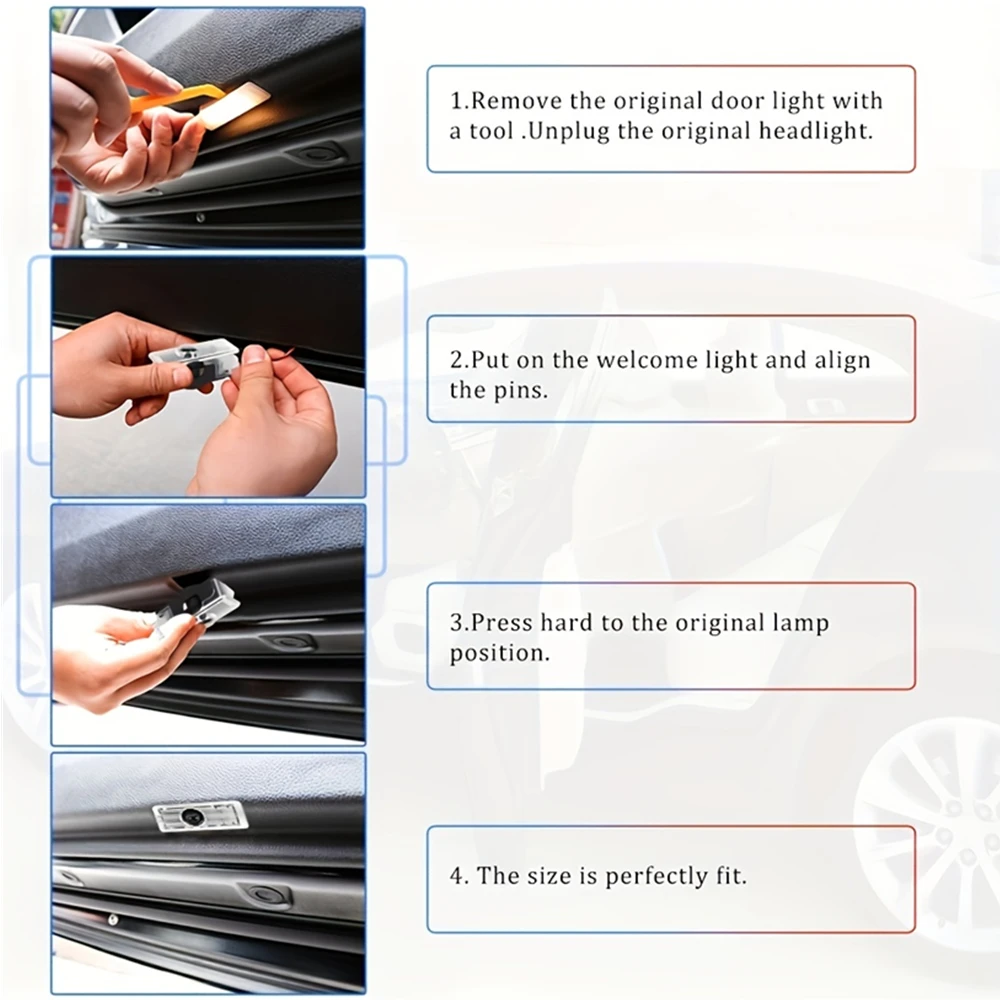 1.Remove the original door light with a tool .Unplug the original headlight.

2.Put on the welcome light and align the pins.

3.Press hard to the original lamp position.

4. The size is perfectly fit.