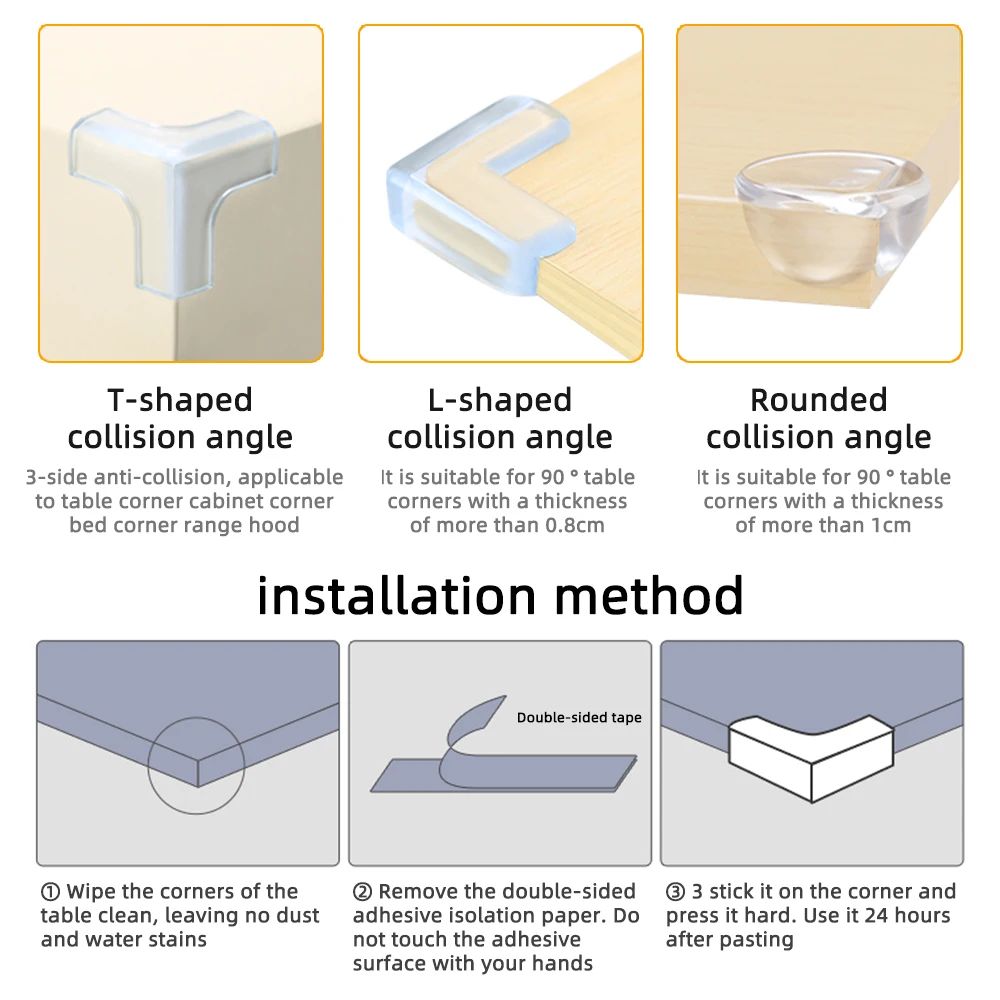 T-shaped collision angle

3-side anti-collision, applicable to table corner cabinet corner bed corner range hood

L-shaped collision angle

It is suitable for 90 ° table corners with a thickness of more than 0.8cm

Rounded collision angle

It is suitable for 90 ° table corners with a thickness of more than 1cm

installation method

Double-sided tape

① Wipe the corners of the table clean, leaving no dust and water stains

② Remove the double-sided adhesive isolation paper. Do not touch the adhesive surface with your hands

③ 3 stick it on the corner and press it hard. Use it 24 hours after pasting