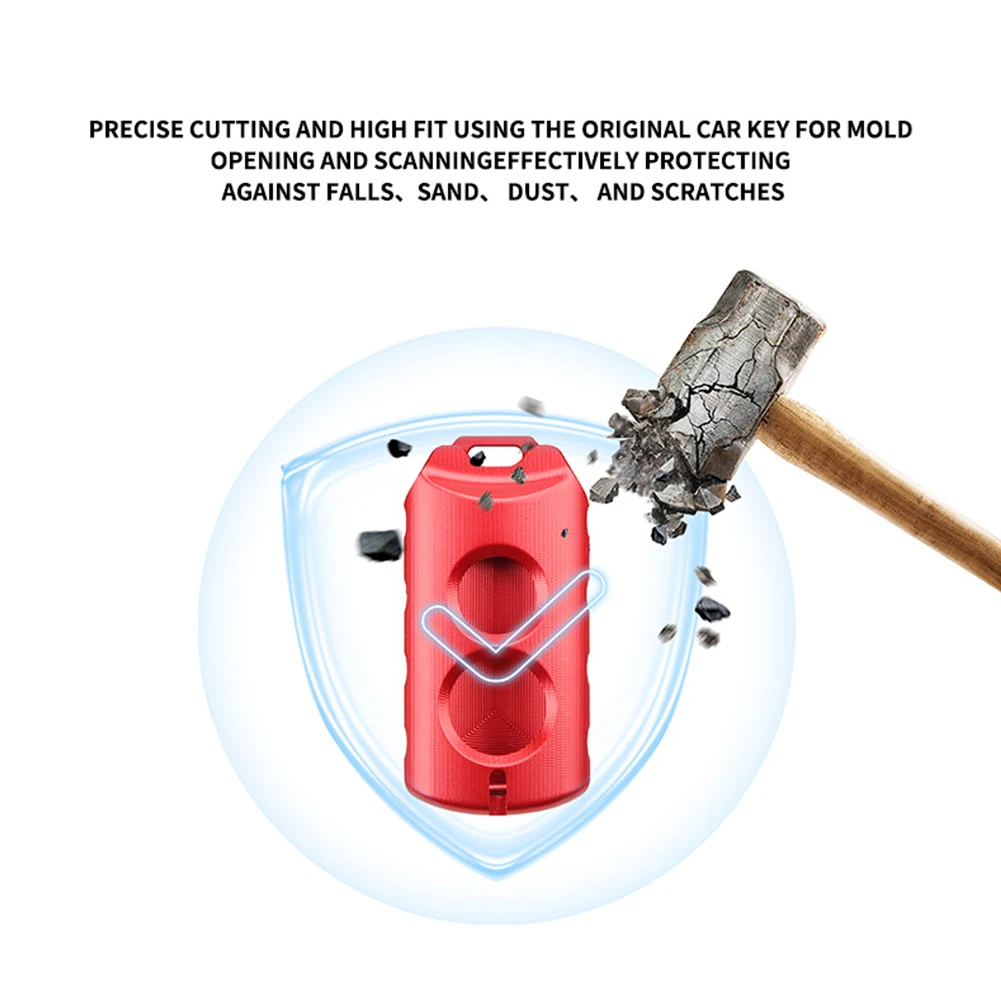 PRECISE CUTTING AND HIGH FIT USING THE ORIGINAL CAR KEY FOR MOLD OPENING AND SCANNINGEFFECTIVELY PROTECTING AGAINST FALLS、SAND、 DUST、 AND SCRATCHES