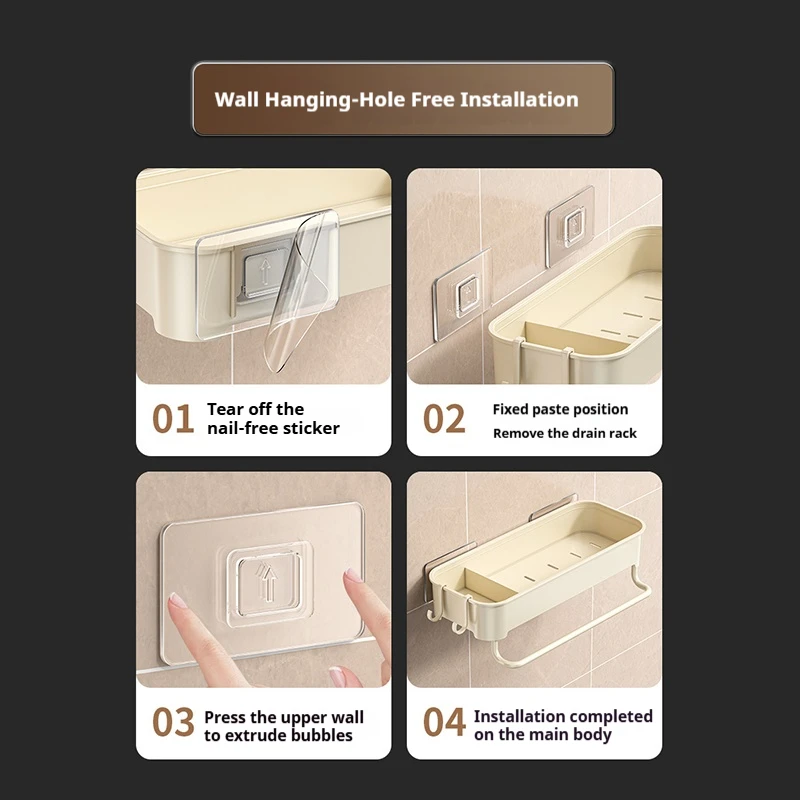 Wall Hanging-Hole Free Installation

01 Tear off the nail-free sticker

02 Fixed paste position
Remove the drain rack

03 Press the upper wall to extrude bubbles

04 Installation completed on the main body