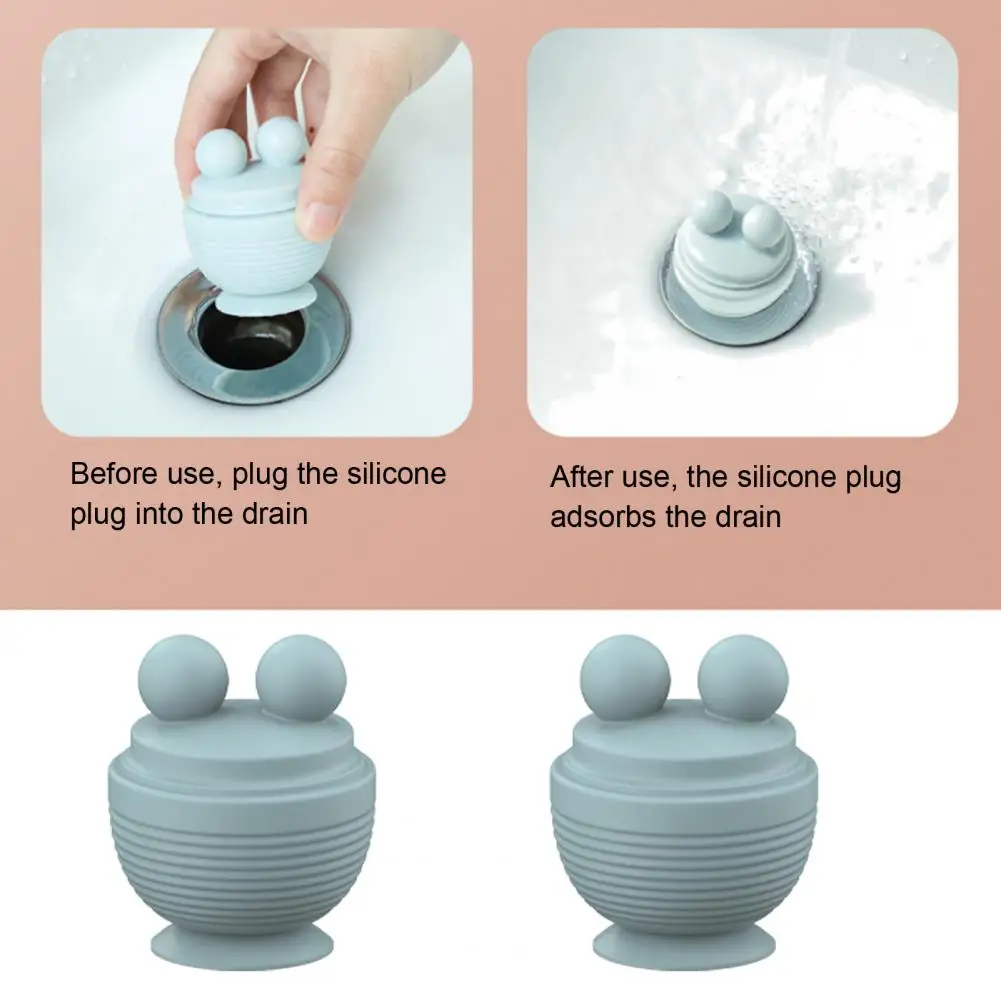 Before use, plug the silicone plug into the drain

After use, the silicone plug adsorbs the drain