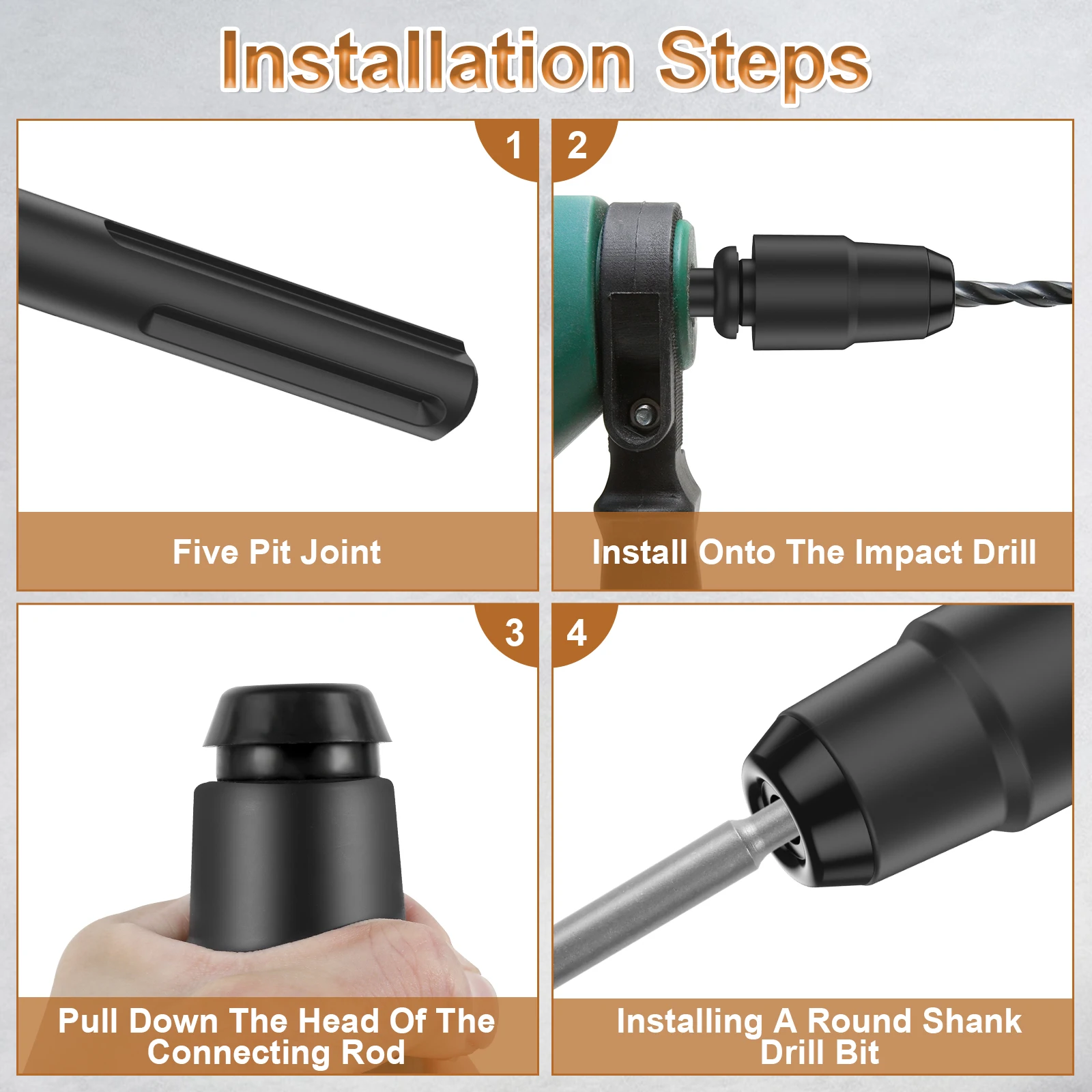 Installation Steps

1

Five Pit Joint

2

Install Onto The Impact Drill

3

Pull Down The Head Of The Connecting Rod

4

Installing A Round Shank Drill Bit