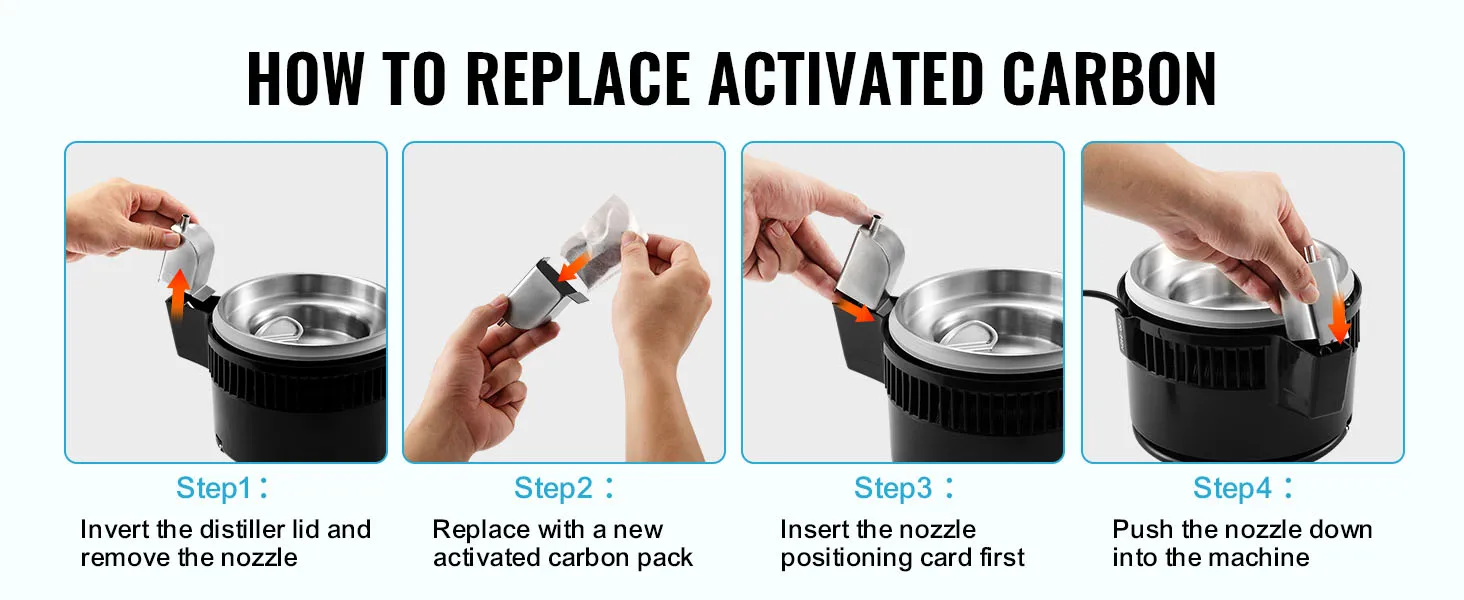 HOW TO REPLACE ACTIVATED CARBON

Step1：
Invert the distiller lid and remove the nozzle

Step2：
Replace with a new activated carbon pack

Step3：
Insert the nozzle positioning card first

Step4：
Push the nozzle down into the machine