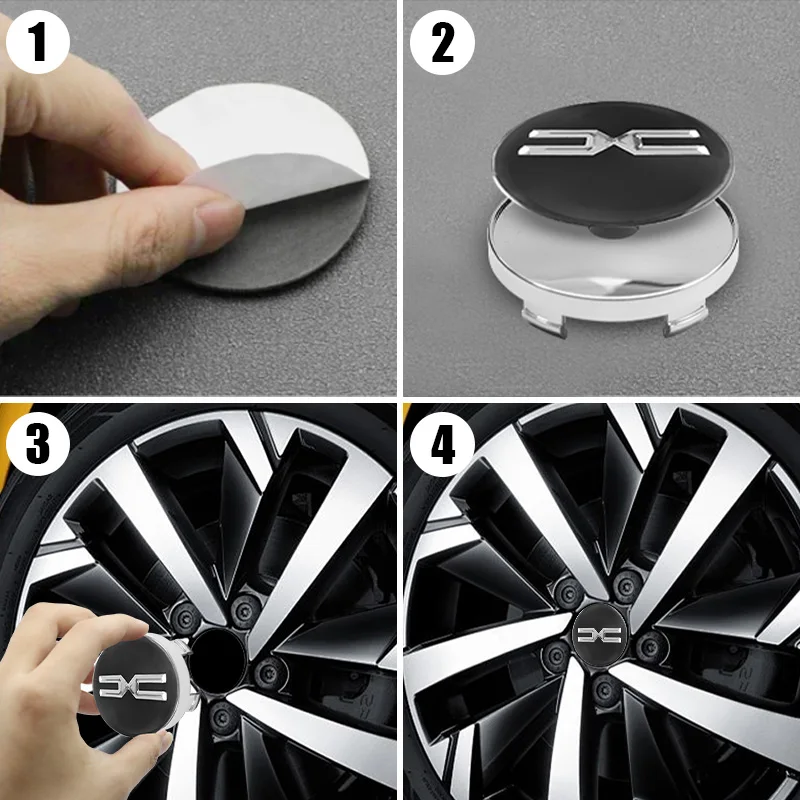 1
2
3
4