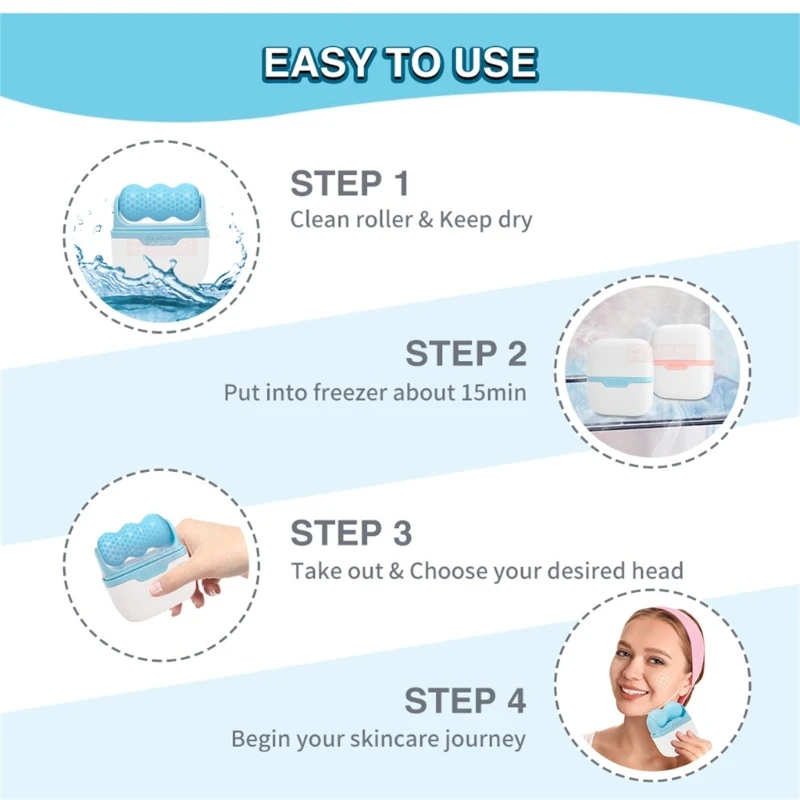 EASY TO USE

STEP 1
Clean roller & Keep dry

STEP 2
Put into freezer about 15min

STEP 3
Take out & Choose your desired head

STEP 4
Begin your skincare journey