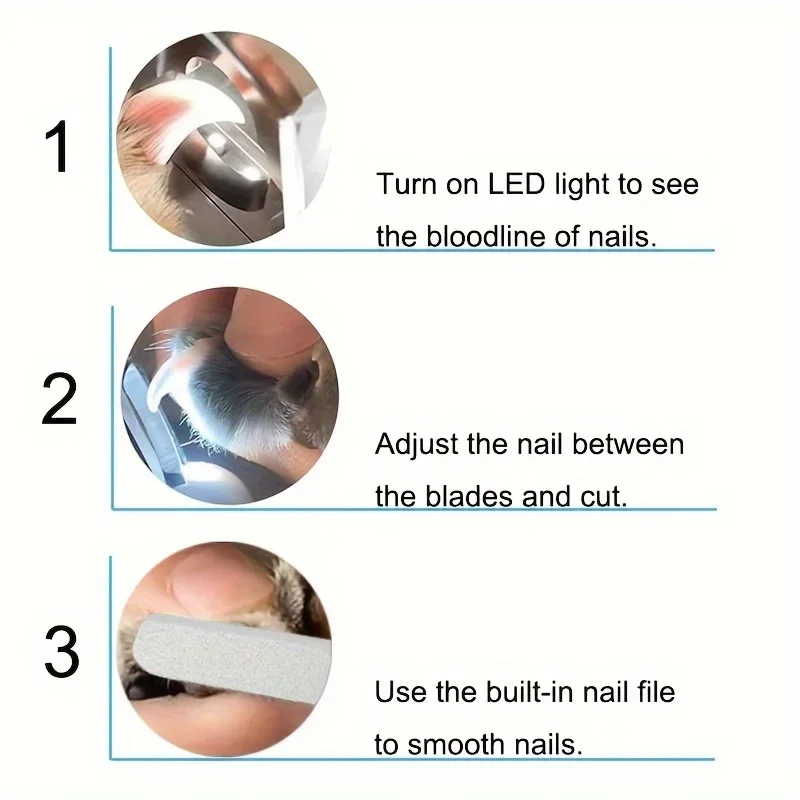 1

Turn on LED light to see the bloodline of nails.

2

Adjust the nail between the blades and cut.

3

Use the built-in nail file to smooth nails.