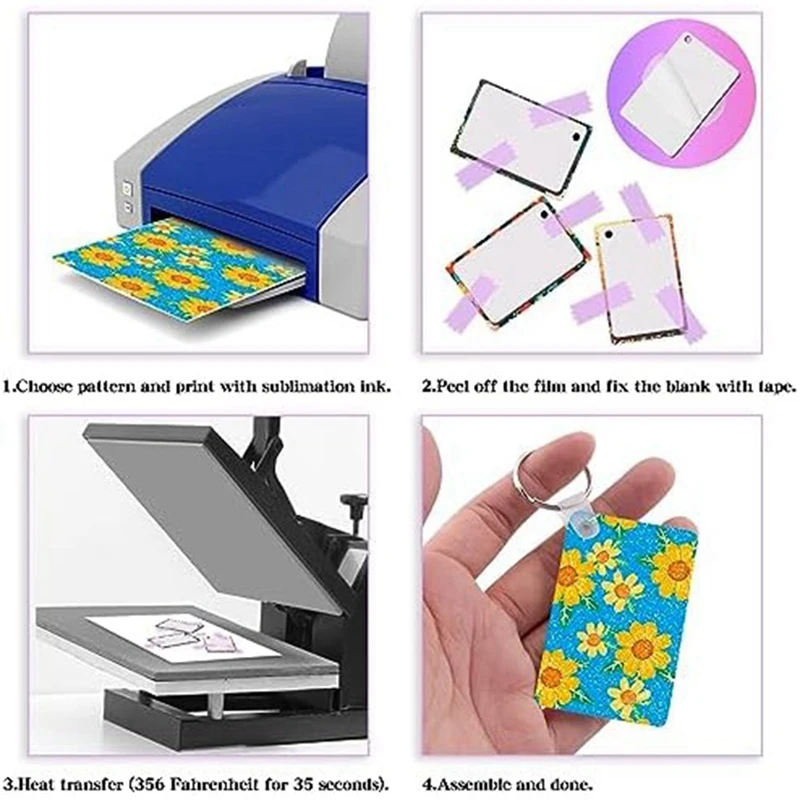 1.Choose pattern and print with sublimation ink.

2.Peel off the film and fix the blank with tape.

3.Heat transfer (356 Fahrenheit for 35 seconds).

4.Assemble and done.